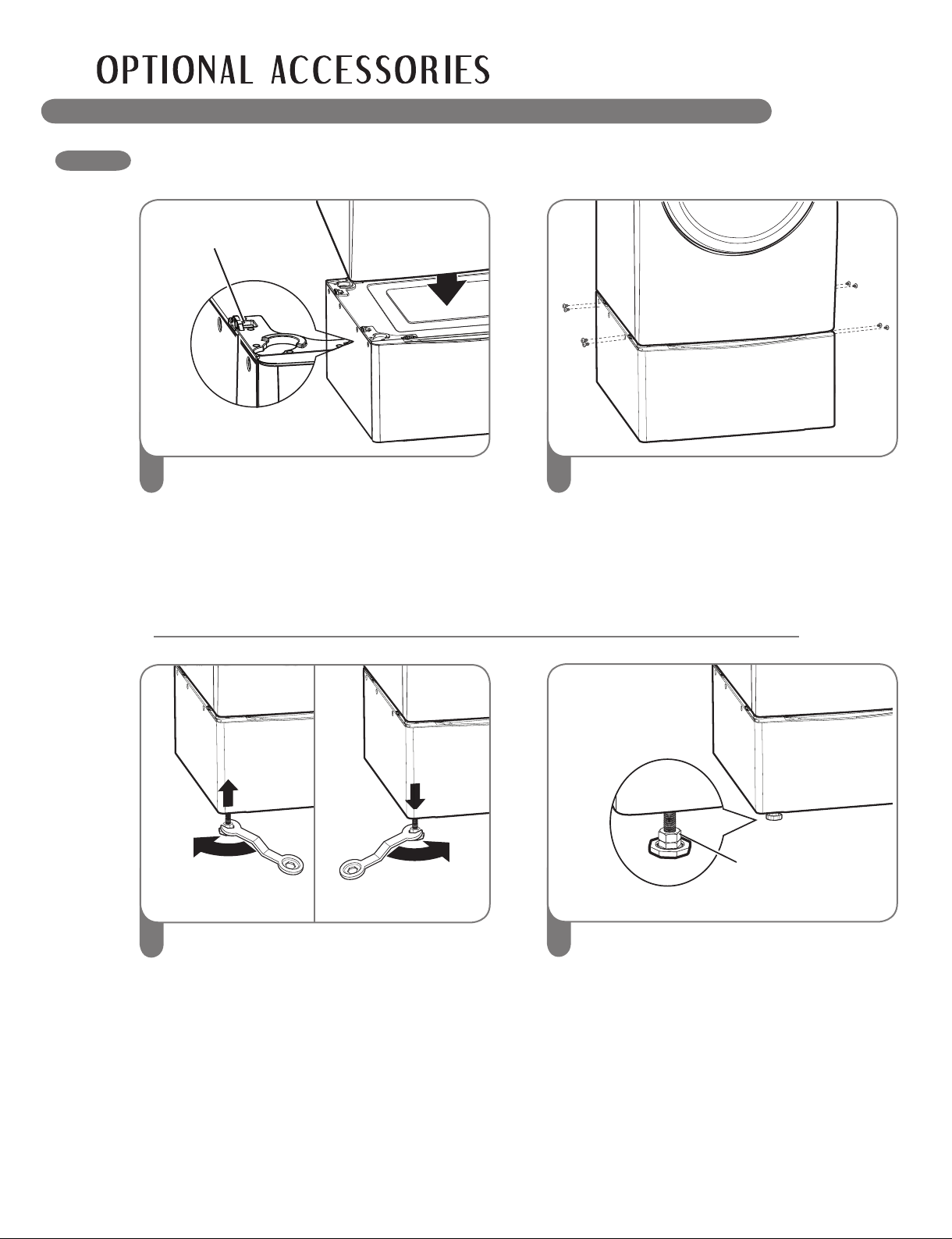 OPTIONAL ACCESSORIES