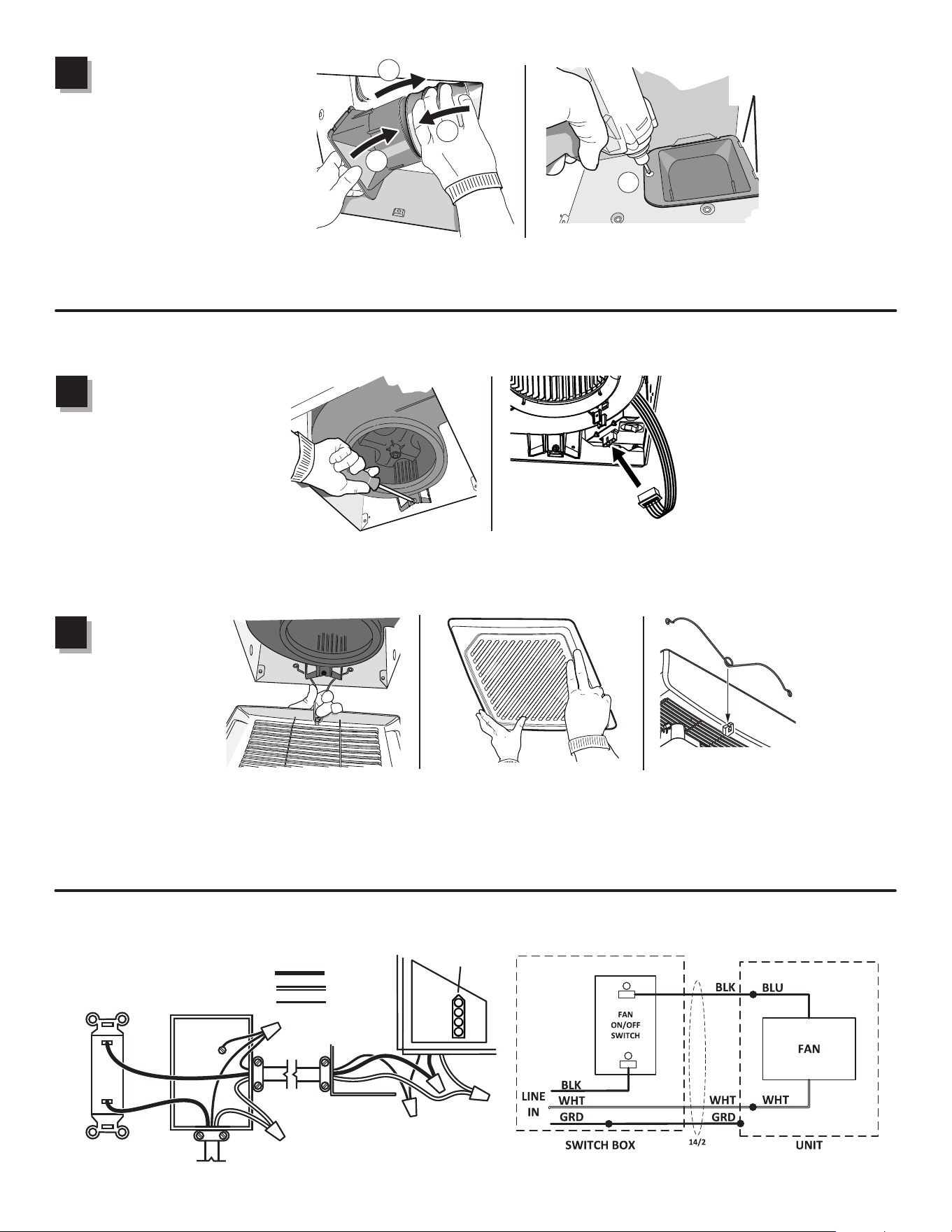 BLK
BLU
FAN
ON/OFF
SWITCH
FAN
BLK
LINE
IN
WHT
WHT
WHT
GRD
GRD
SWITCH BOX
14/2
UNIT