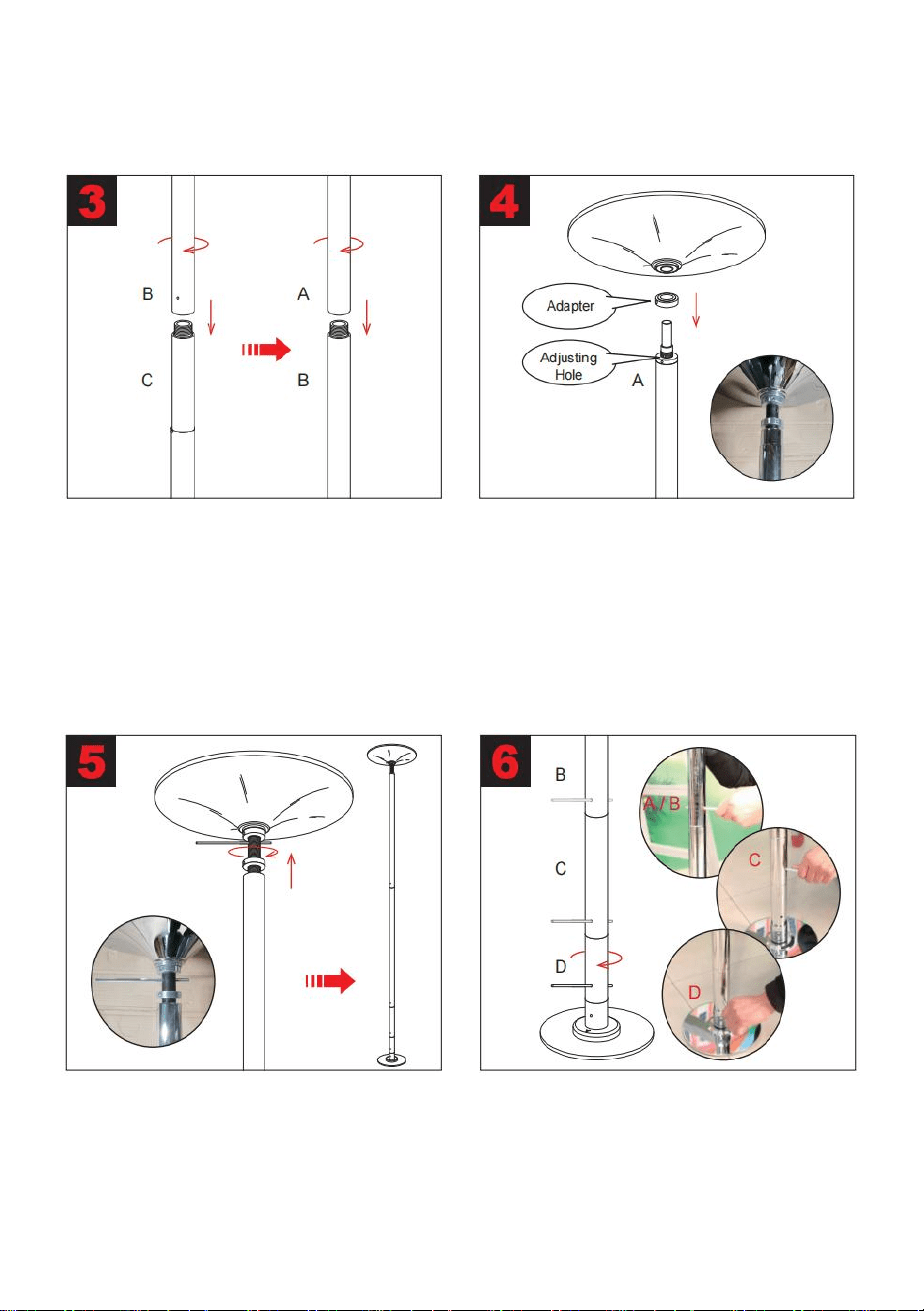 3

B

C

A

B

4

Adapter

Adjusting Hole

A

5

6

B

C

D

A / B

C

D