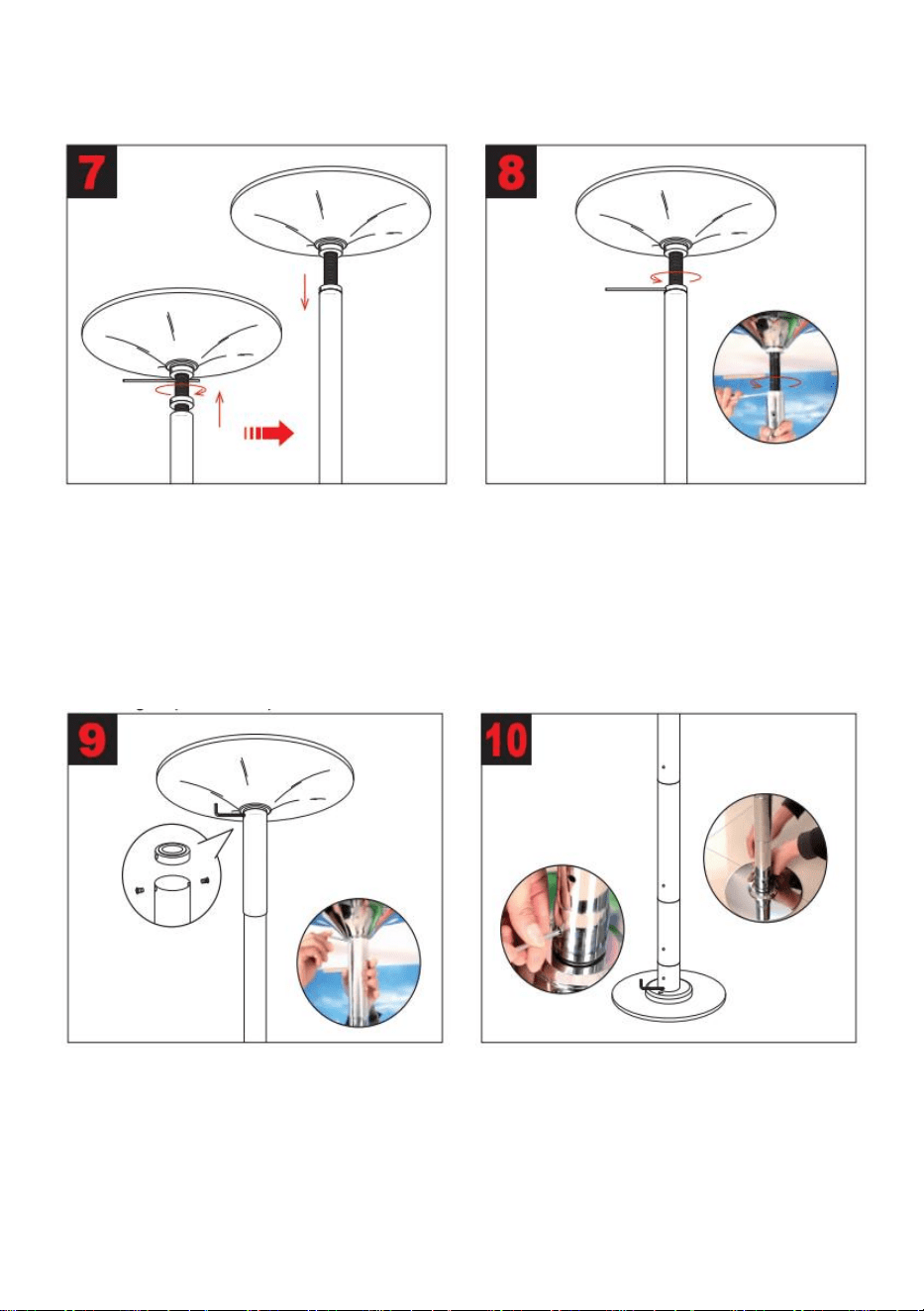 7

8

9

10