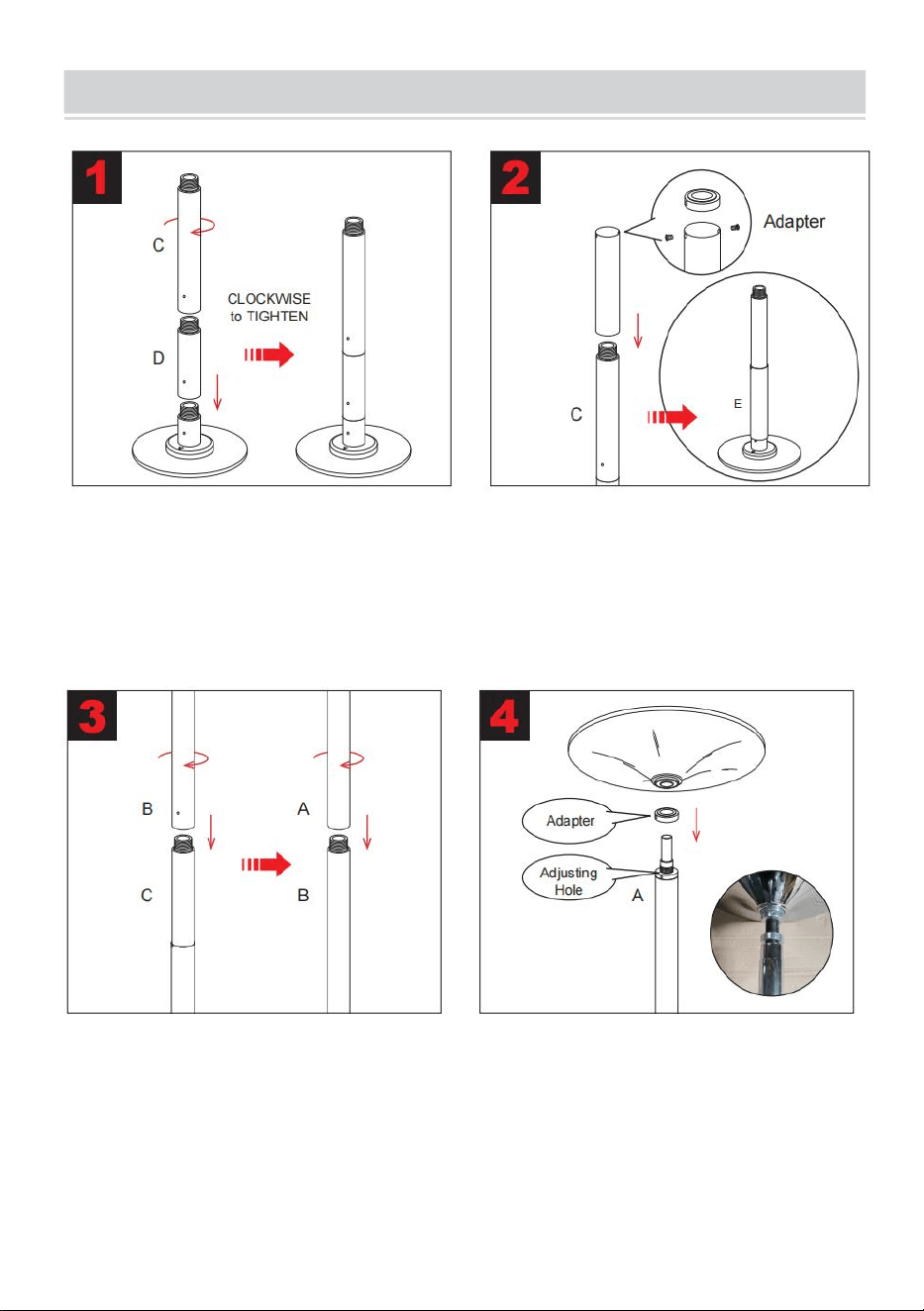 1

C

CLOCKWISE
to TIGHTEN

D

2

Adapter

C

E

3

B

C

A

B

4

Adapter

Adjusting Hole

A