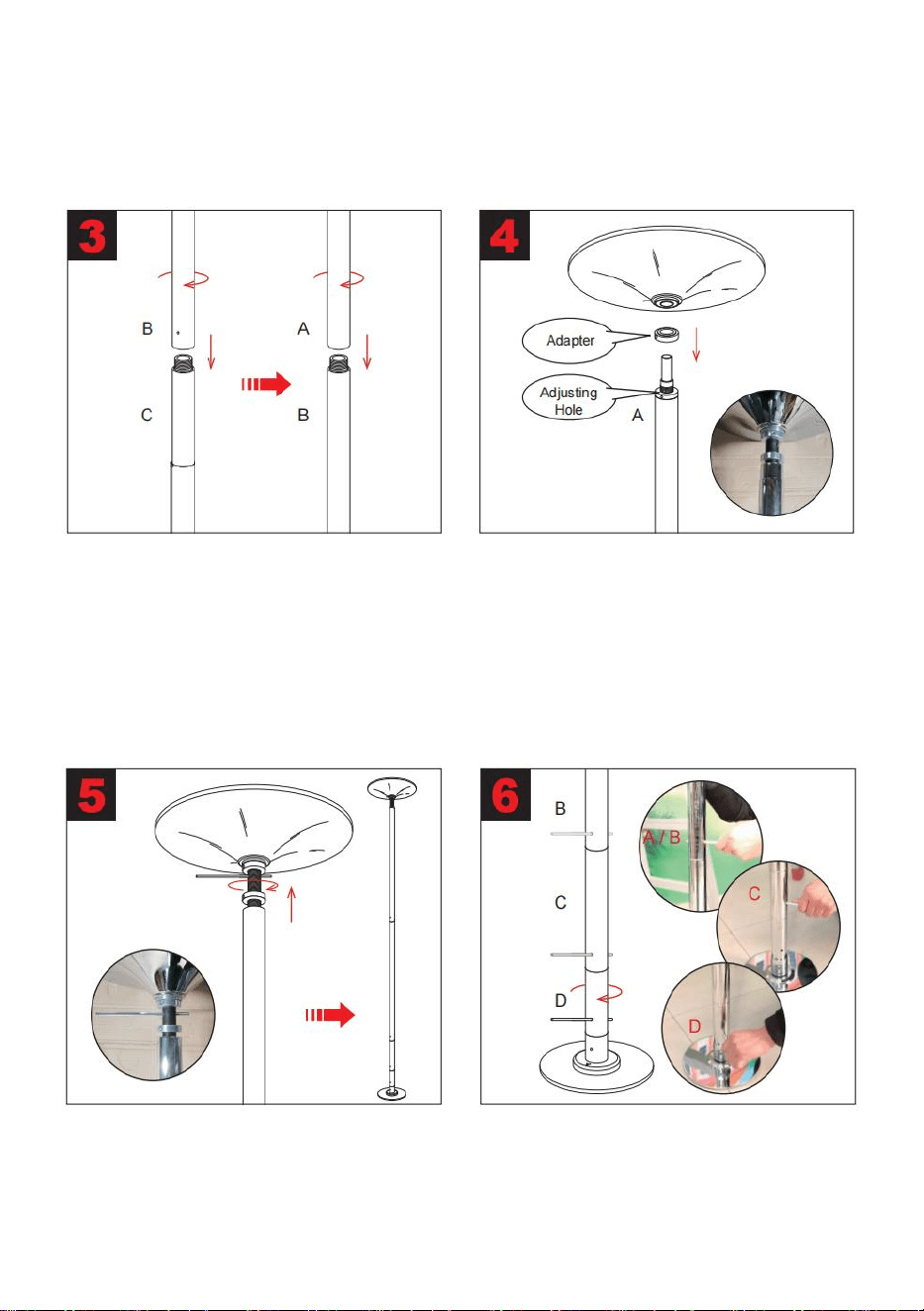 3

B

C

A

B

4

Adapter

Adjusting Hole

A

5

6

B

C

D

A / B

C

D