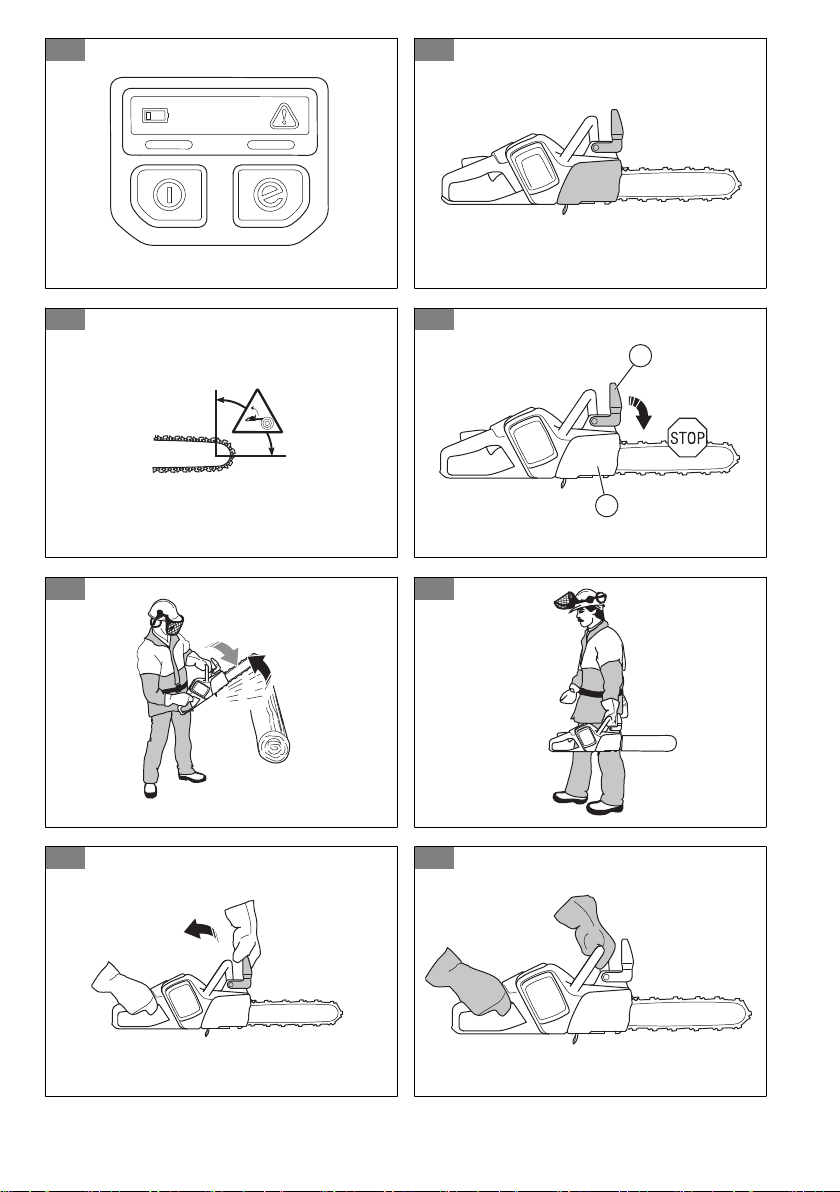 STOP