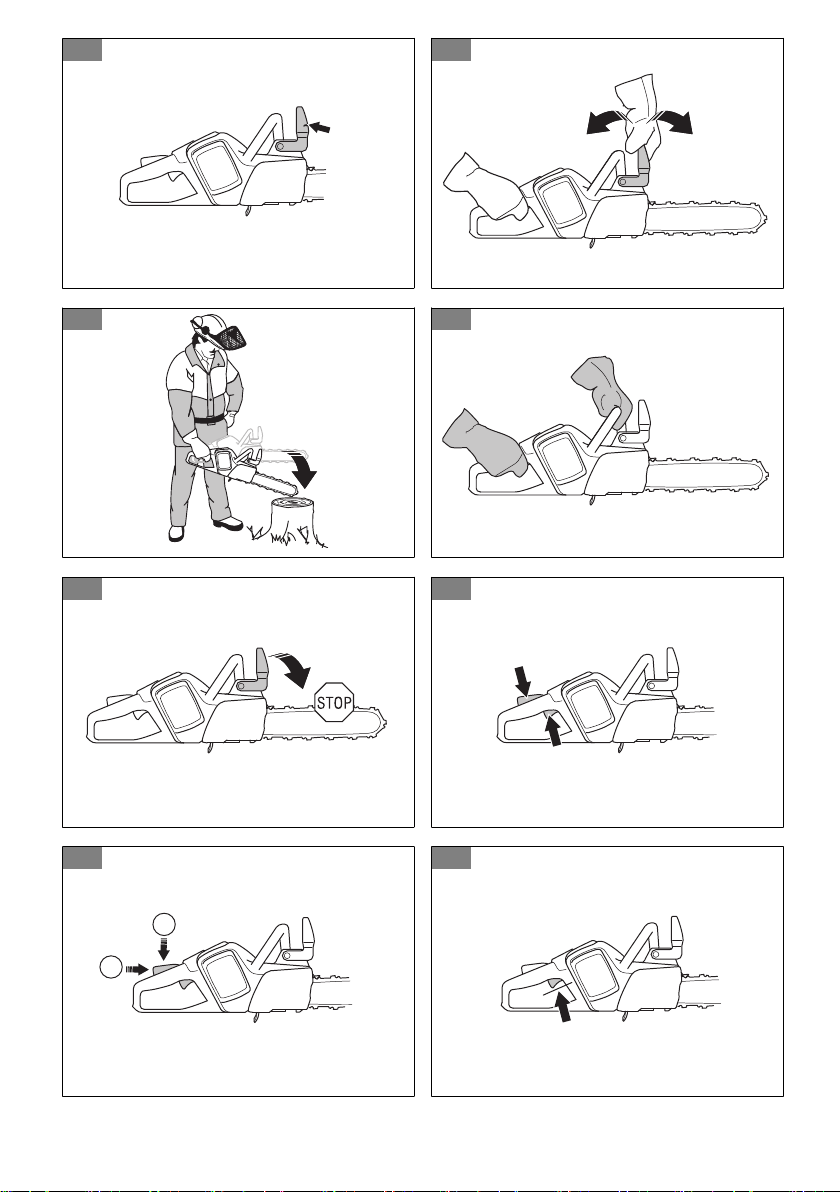 STOP