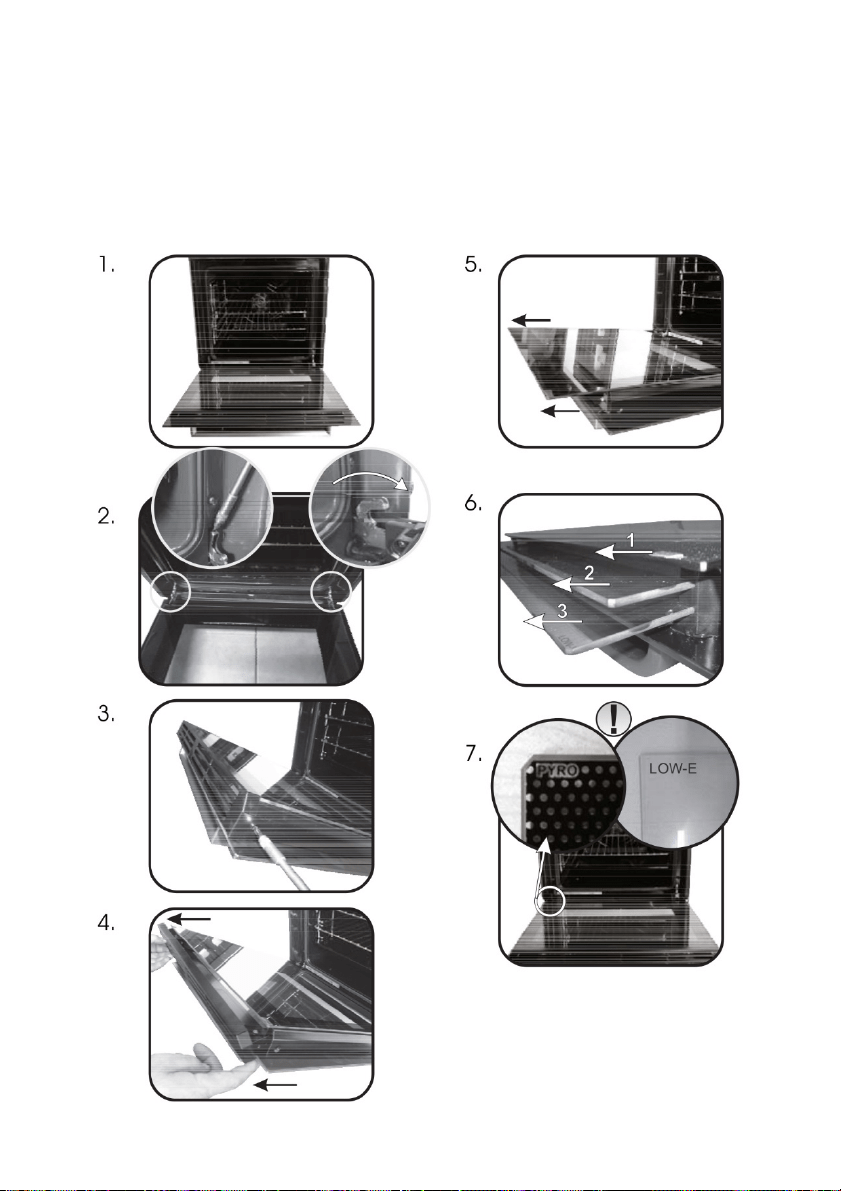 1.

2.

3.

4.

5.

6.
1
2
3

7.
!
PYRO
LOW-E