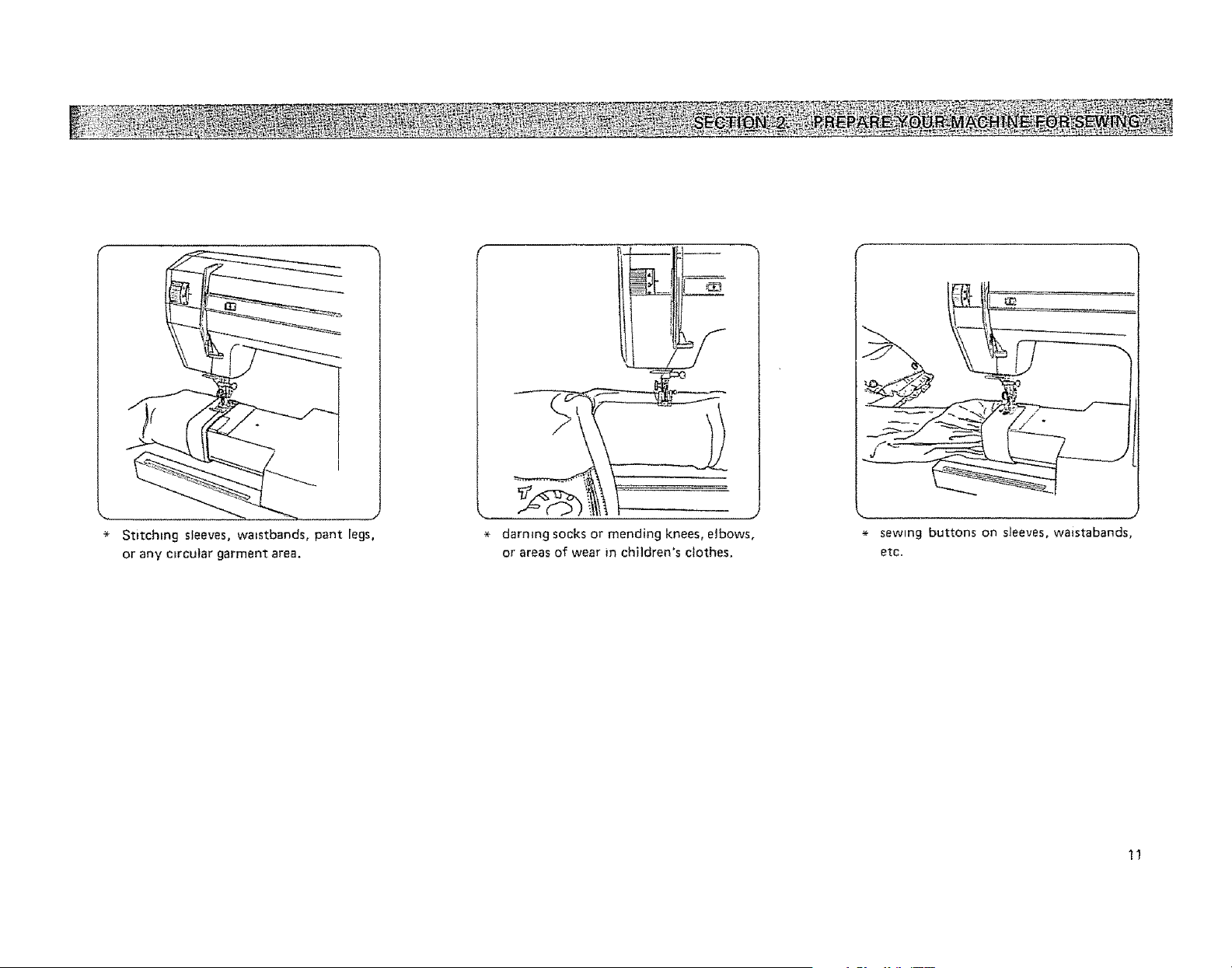 SECTION 2. PREPARE YOUR MACHINE FOR SEWING

* Stitching sleeves, waistbands, pant legs, or any circular garment area.

* darning socks or mending knees, elbows, or areas of wear in children's clothes.

* sewing buttons on sleeves, waistabands, etc.

11