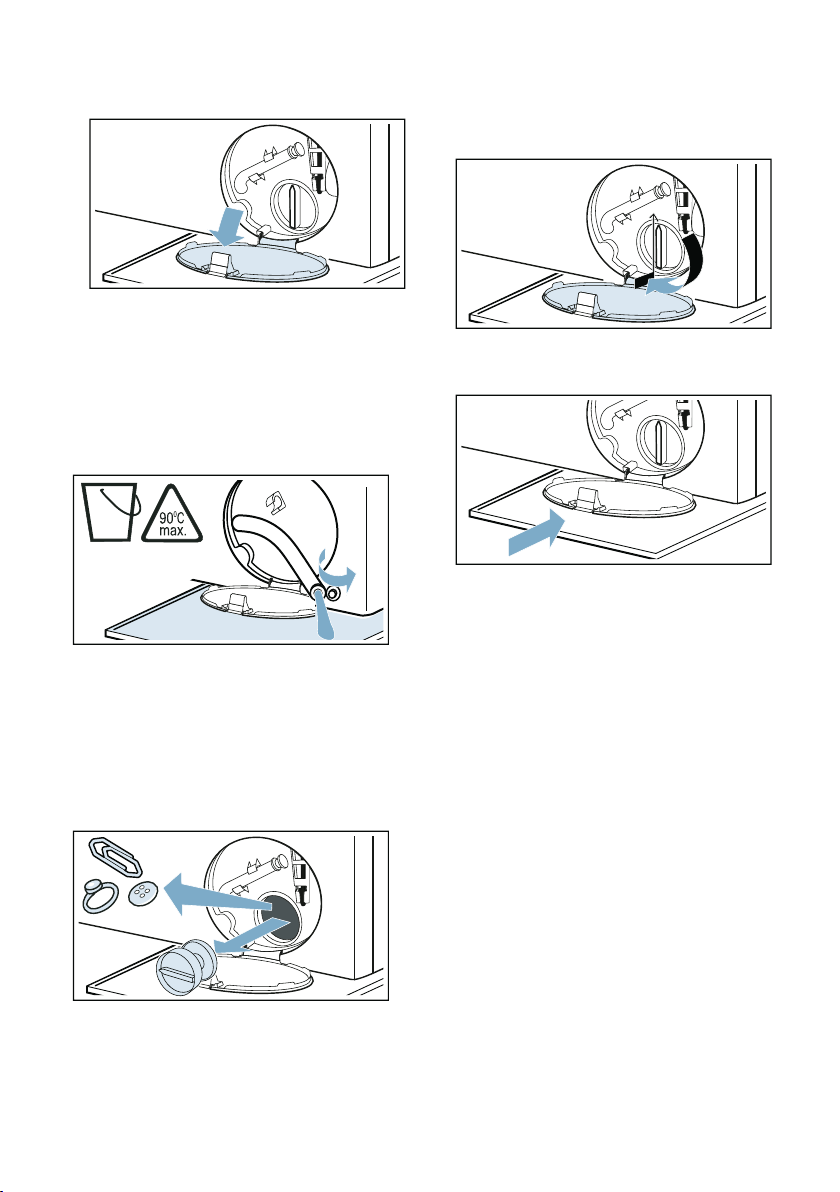 90°C
max.