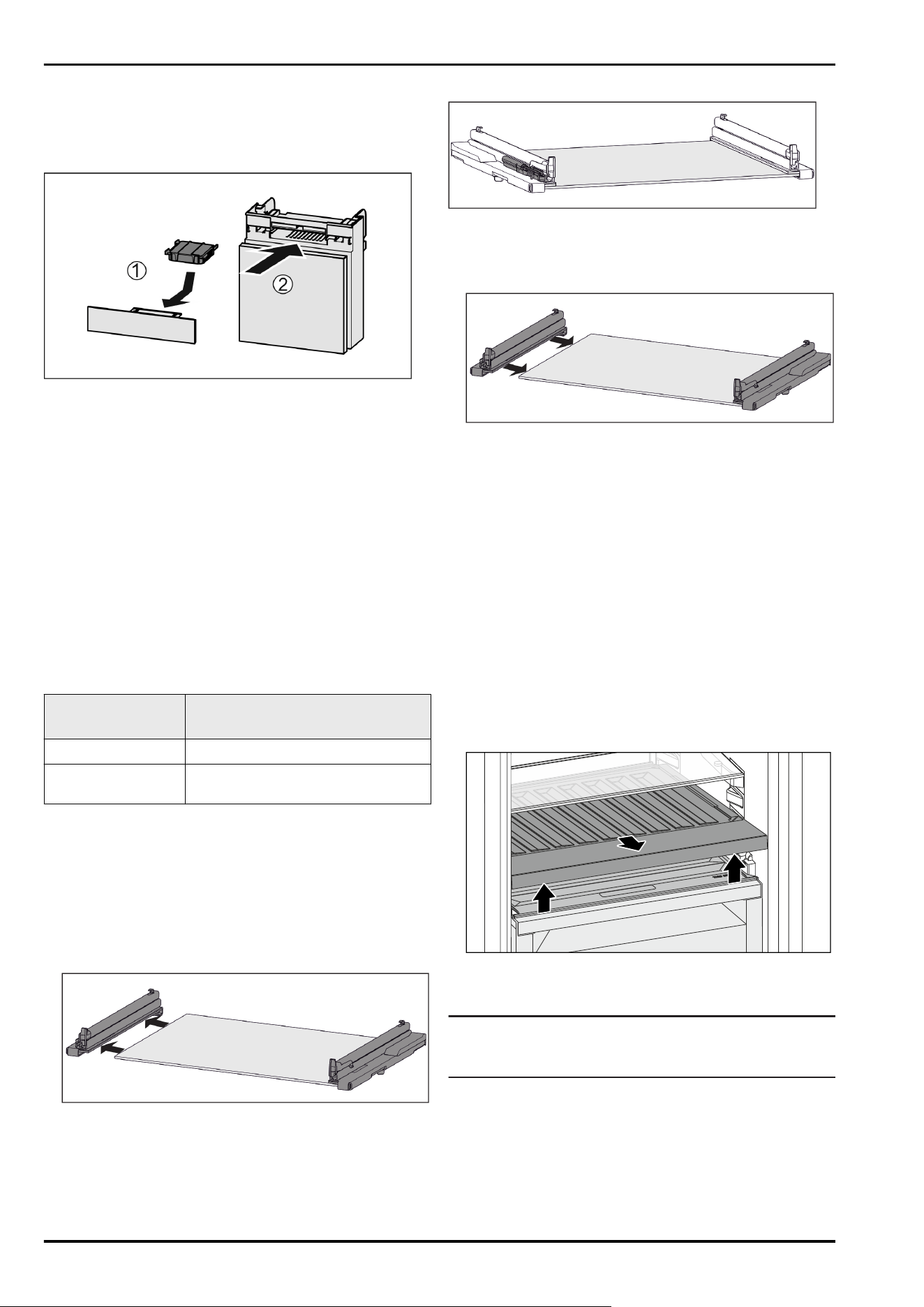 ①

②