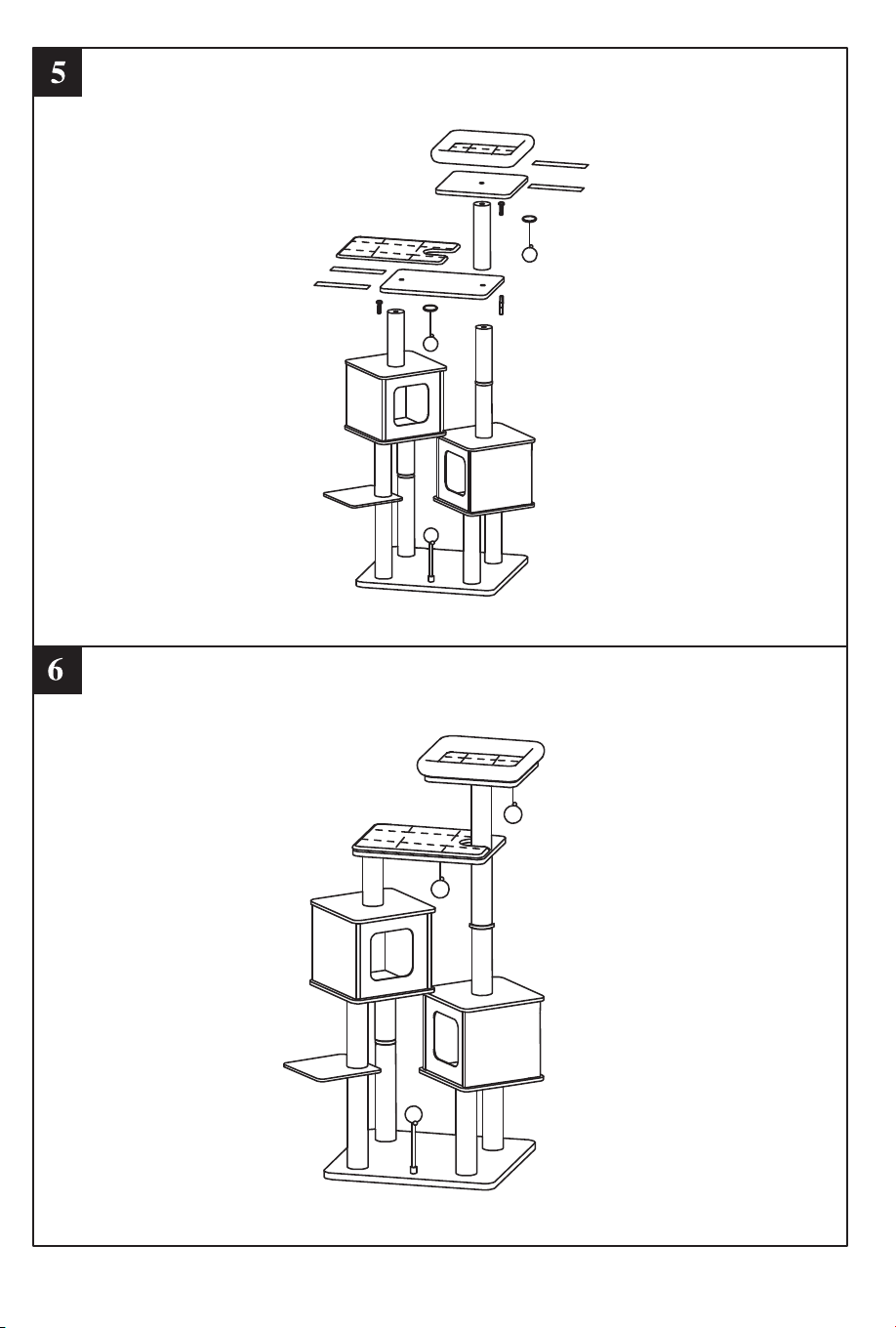 5

6