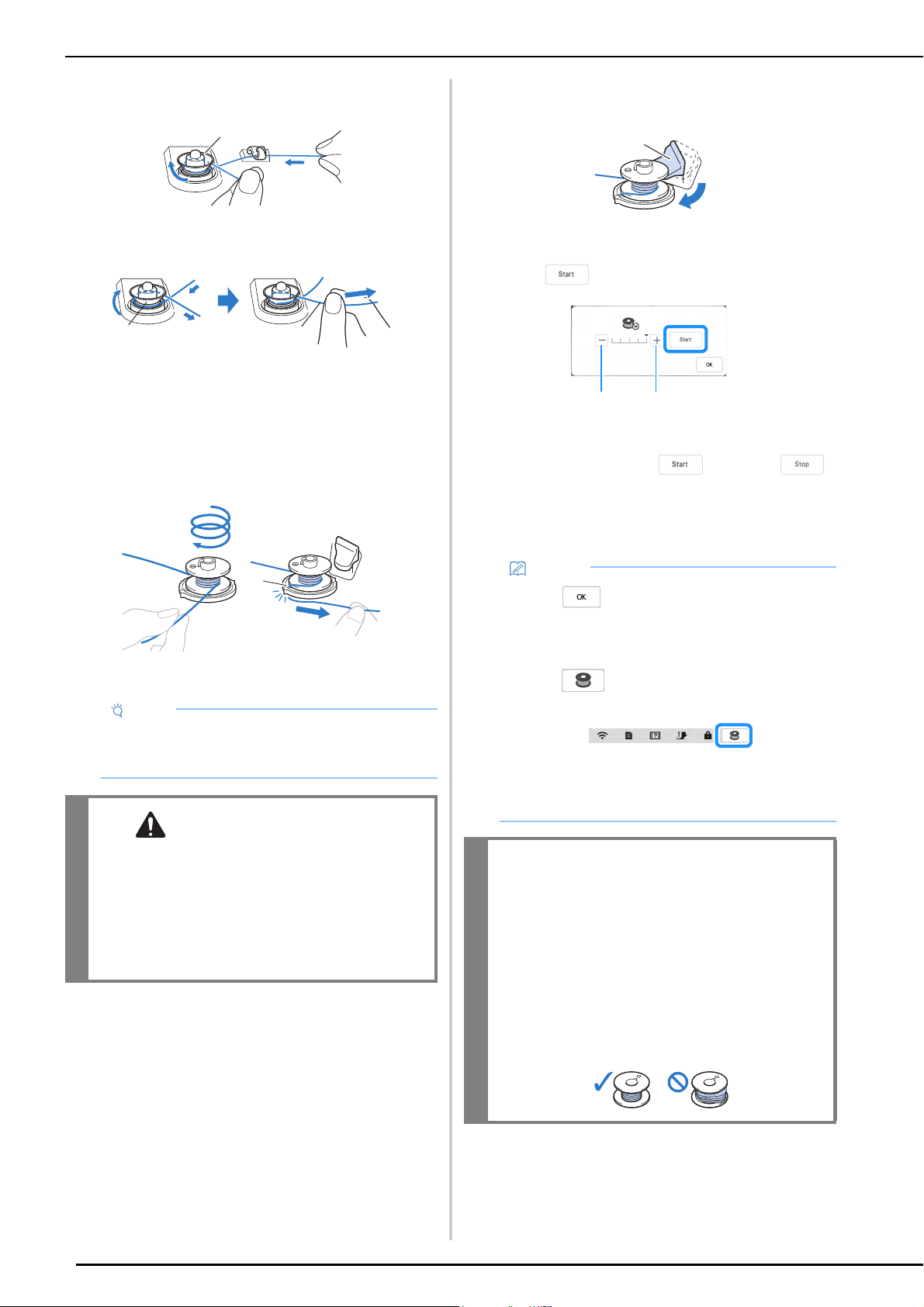 Start

Start

OK

Start

Stop

OK