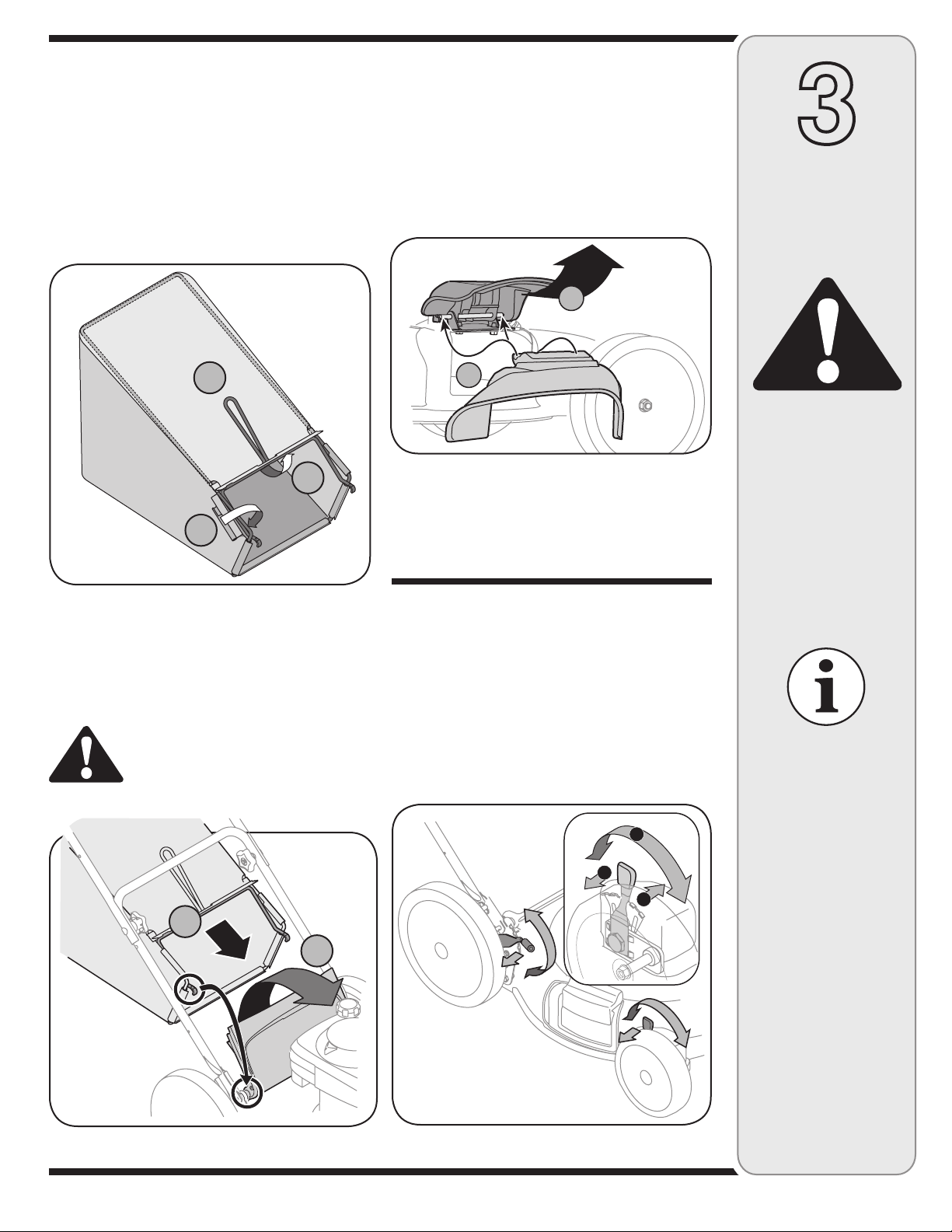 3