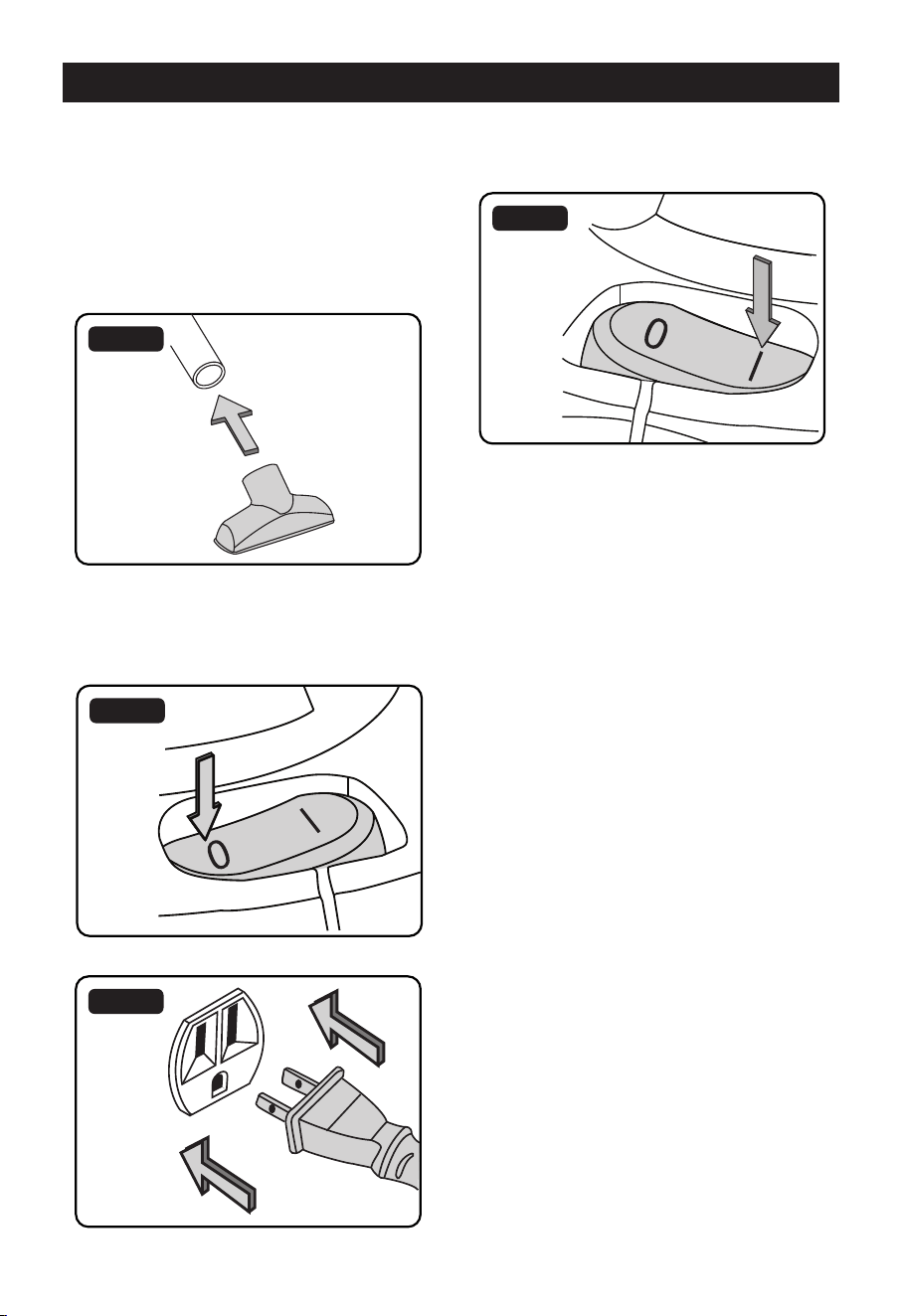 0

I

0

I