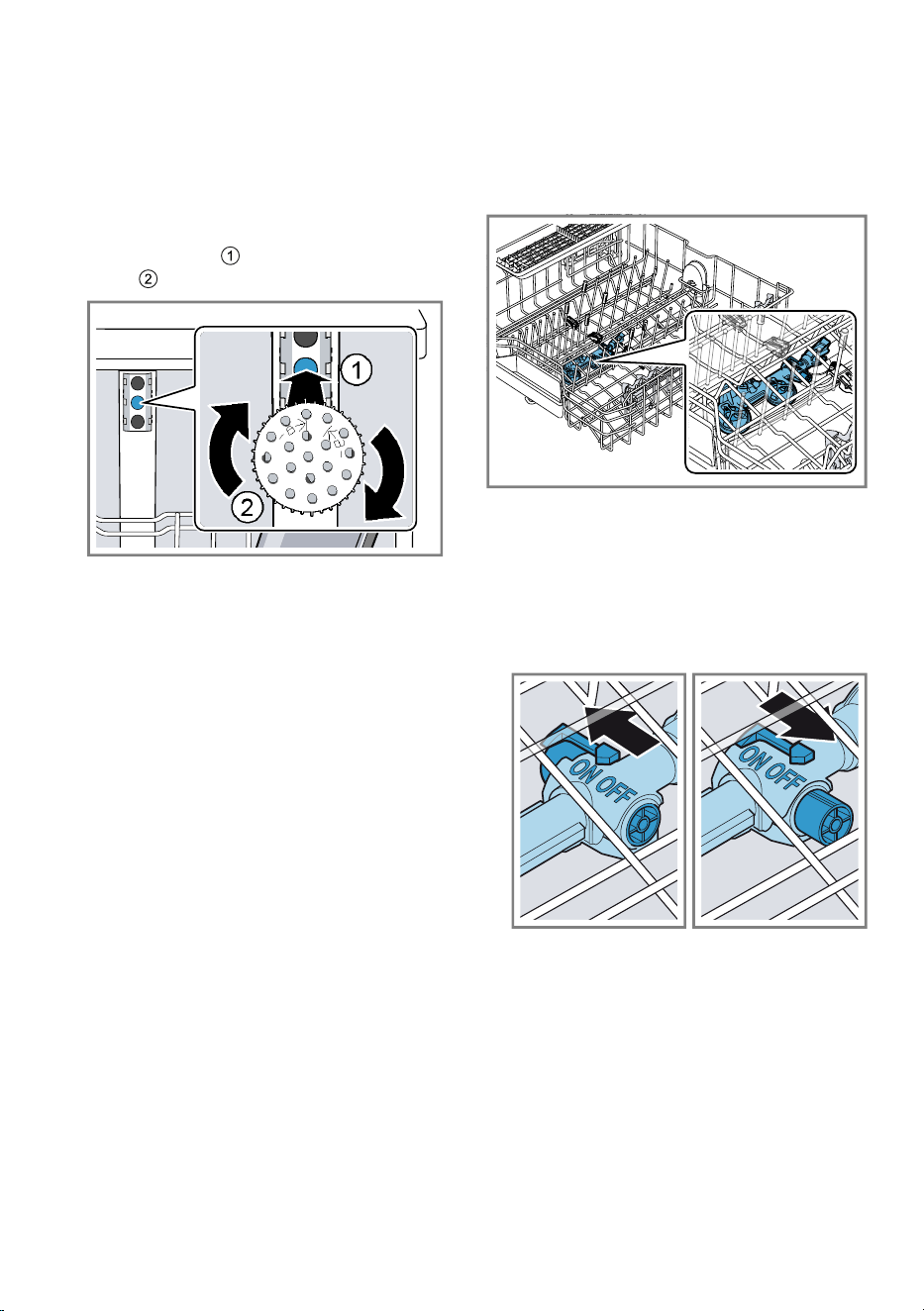 ①
②

1

2

ON OFF

ON OFF