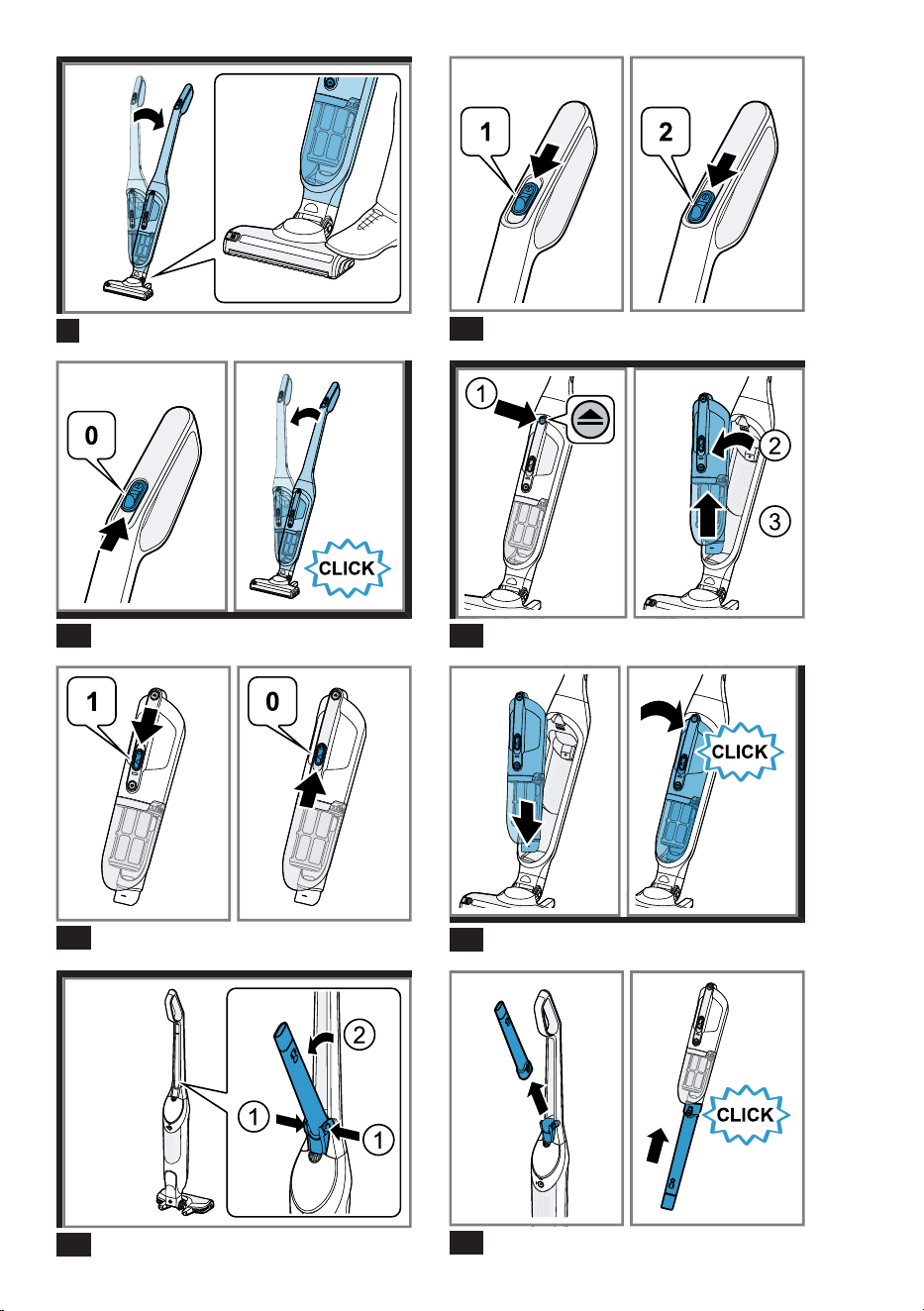 1

2

0

CLICK

1

2

3

1

0

CLICK

2

1

1

CLICK