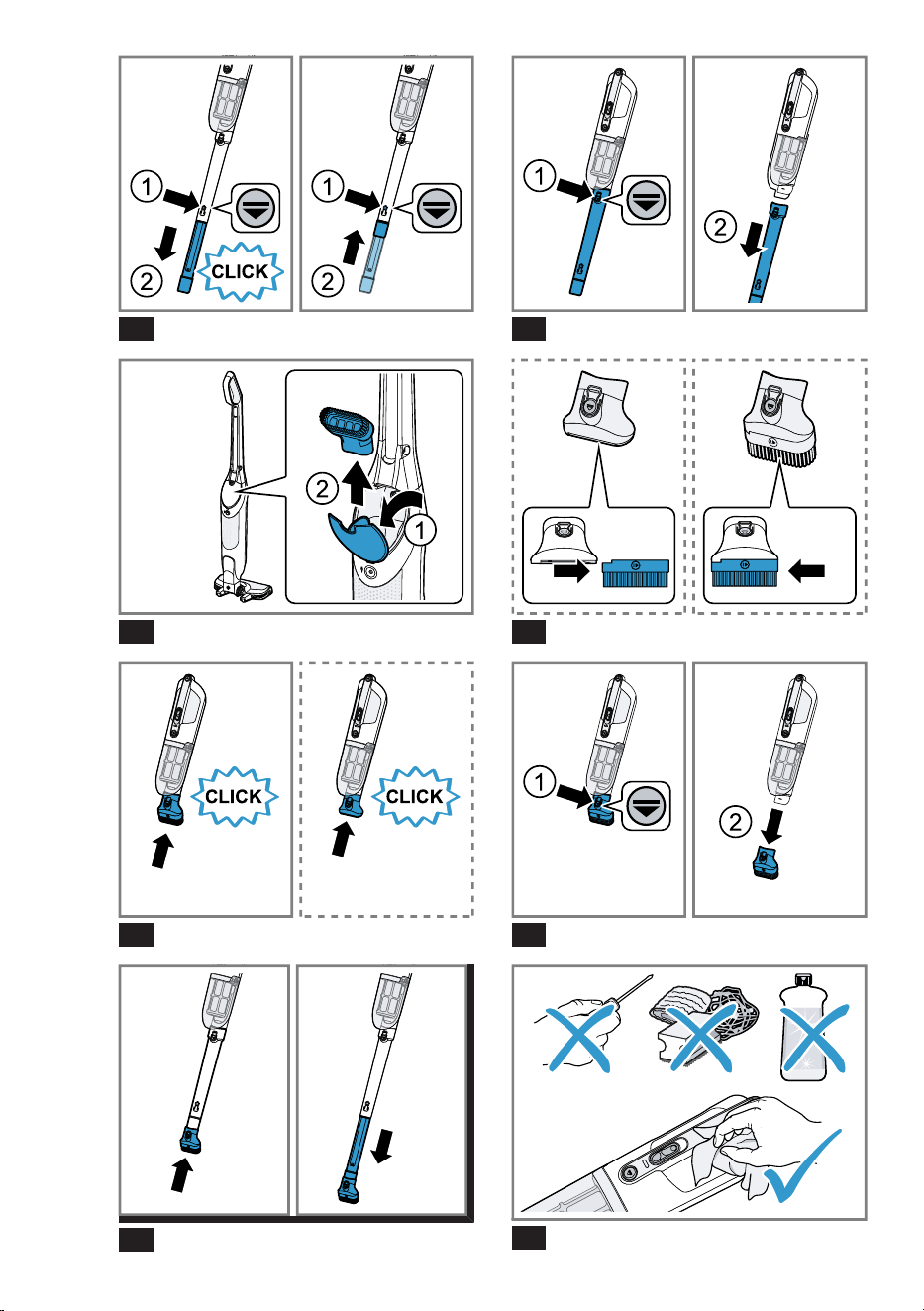 1
2
CLICK
1
2
1
2
2
1
CLICK
CLICK
1
2