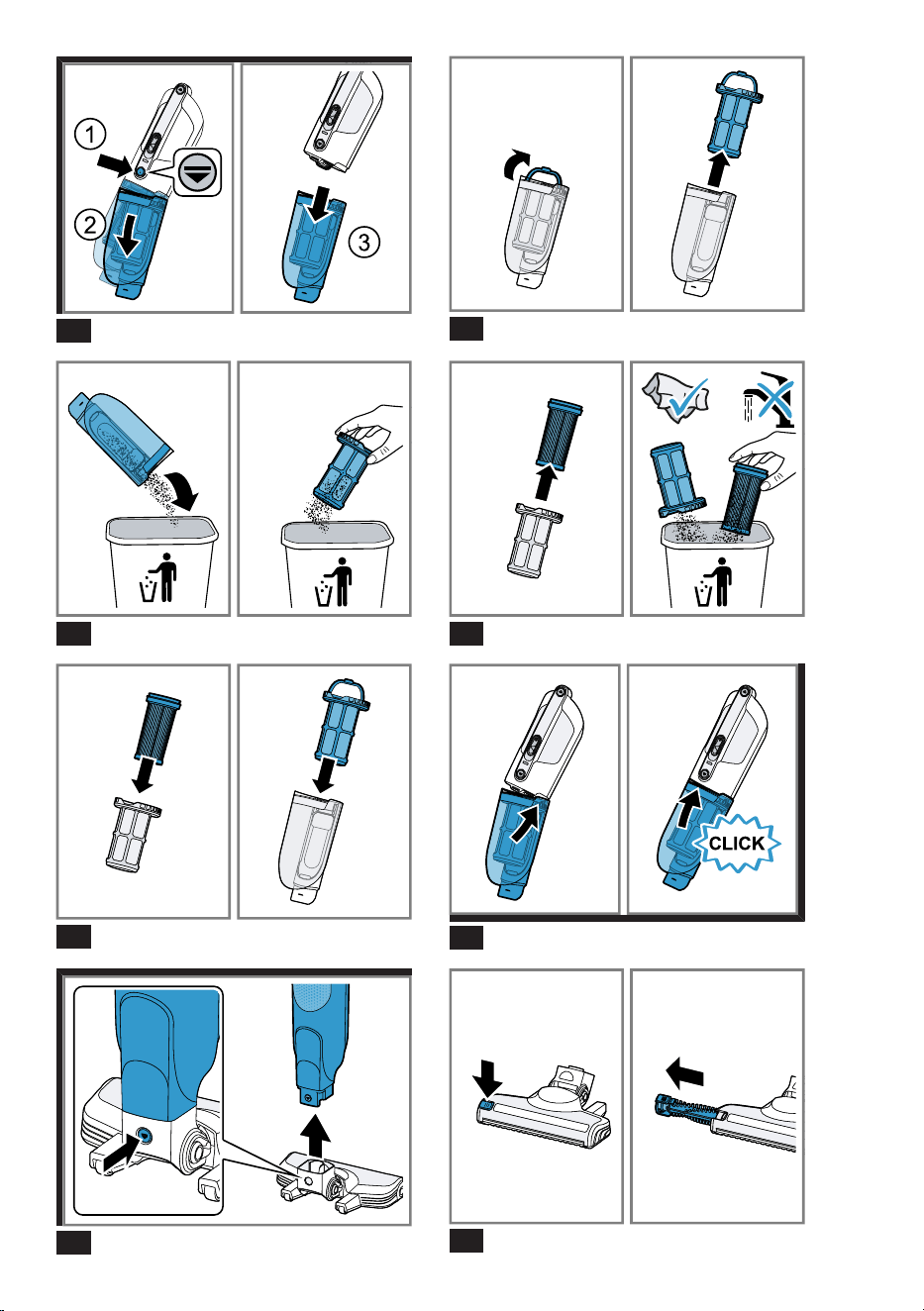 1
2
3
CLICK