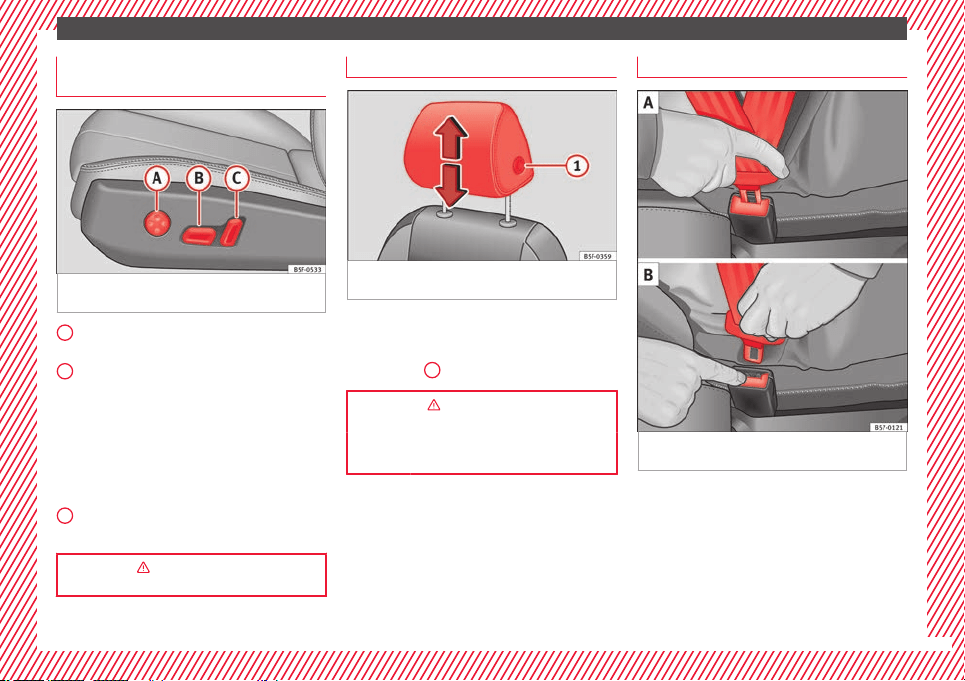 A

B

C

B5F-0533

1

B5F-0359

A

B

B5F-0121