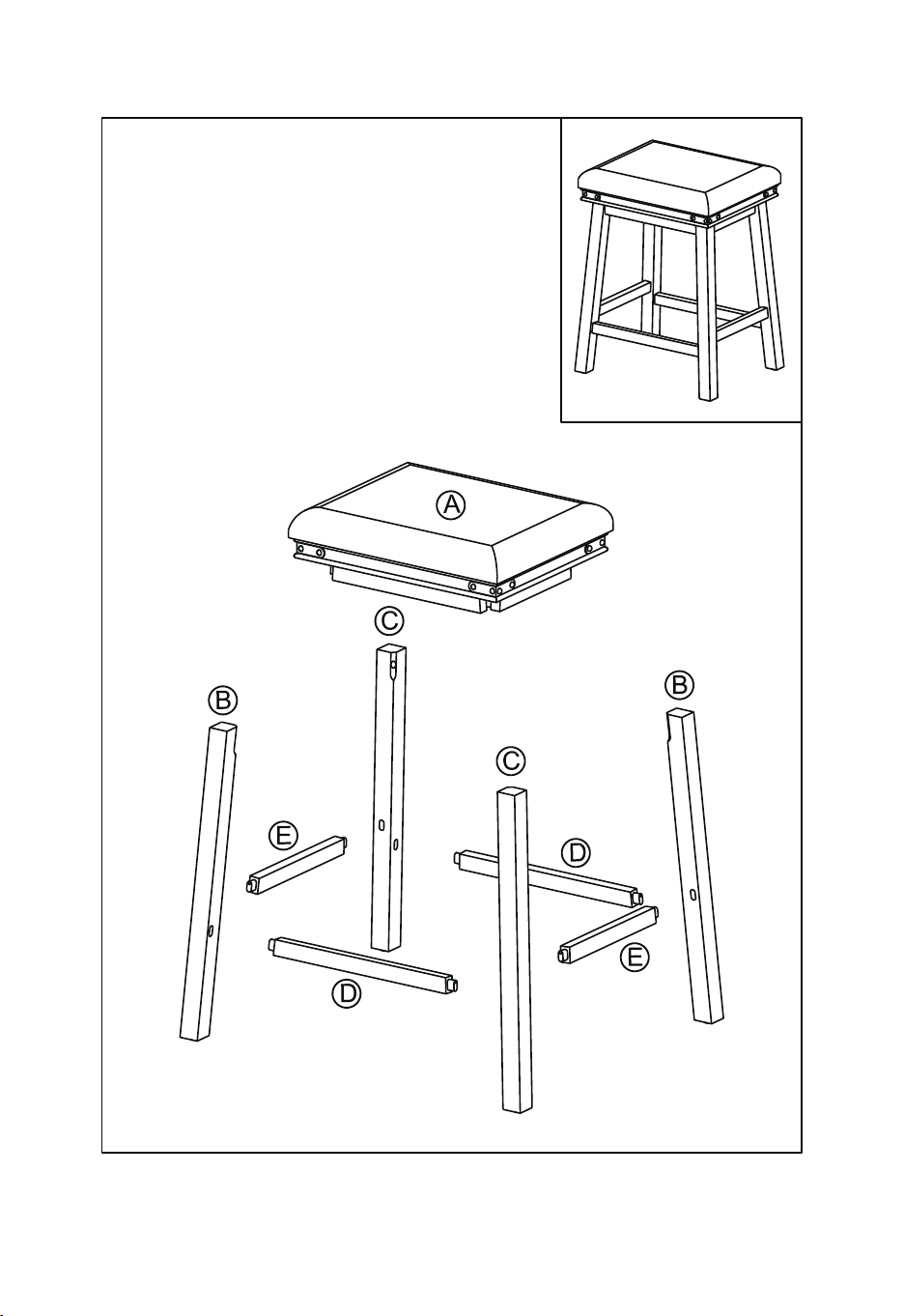 A

C

B

B

C

E

D

D

E