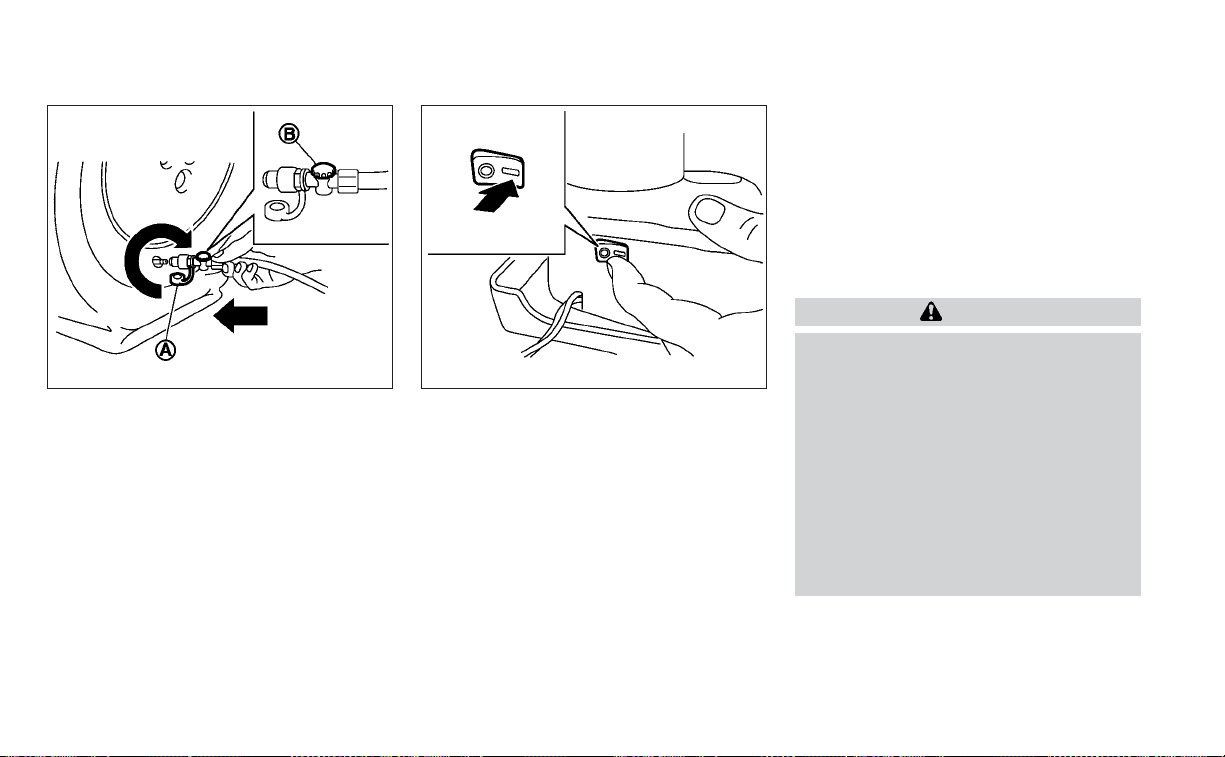 B

A