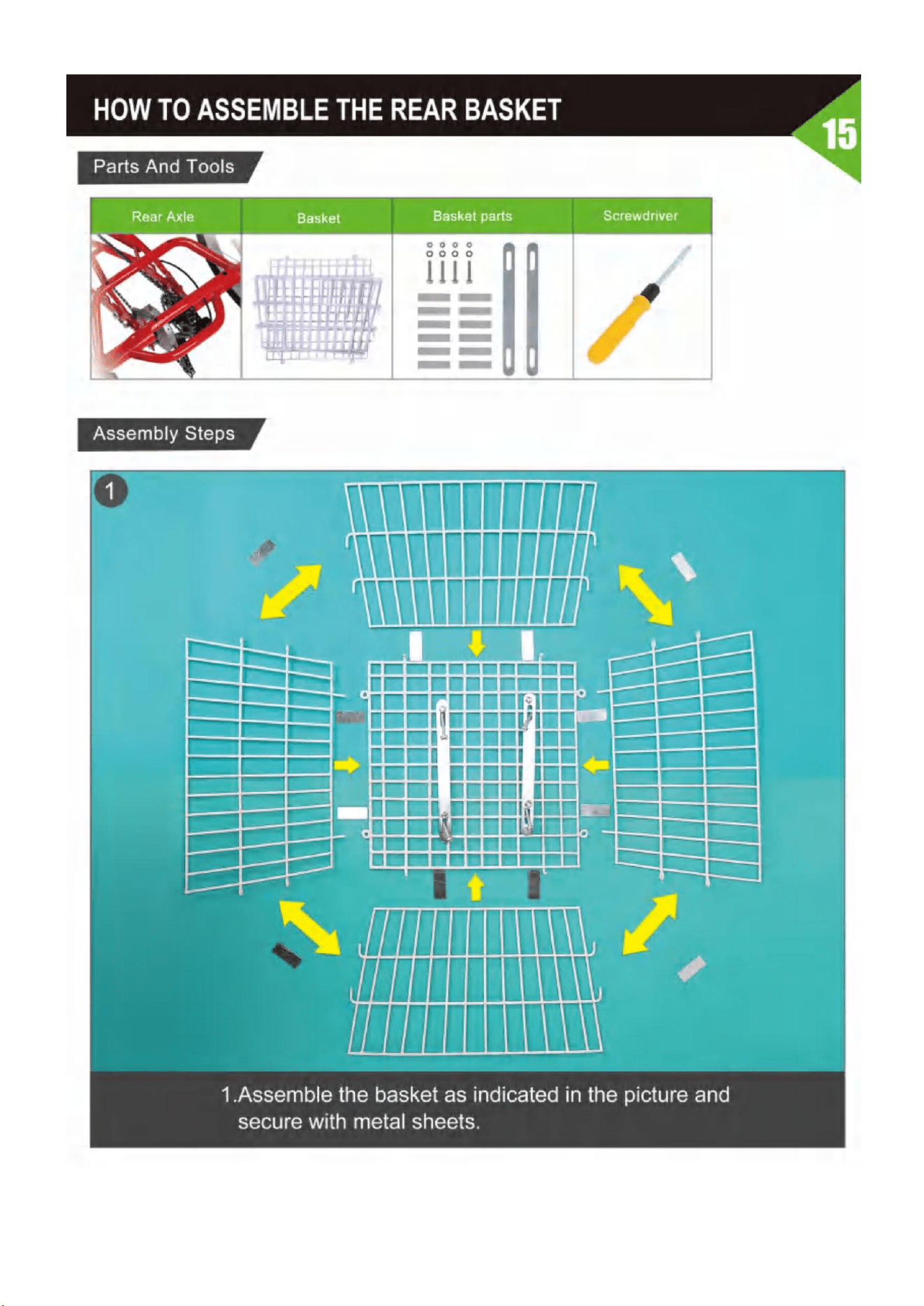 HOW TO ASSEMBLE THE REAR BASKET

15

Parts And Tools

| Rear Axle | Basket | Basket parts | Screwdriver |
|---|---|---|---|
| | | | |

Assembly Steps

1

1.Assemble the basket as indicated in the picture and secure with metal sheets.