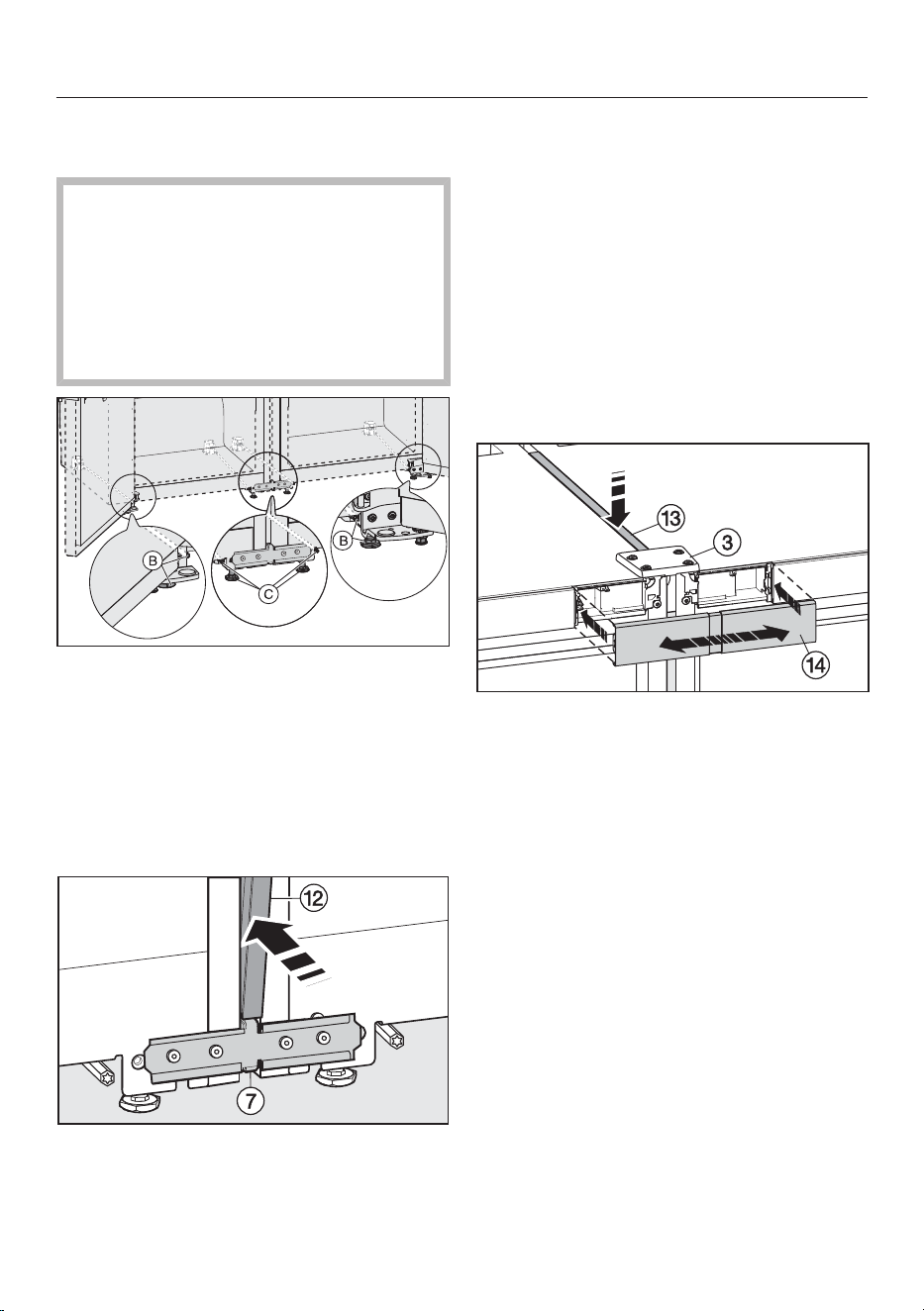 B

C

B

13

3

14

12

7