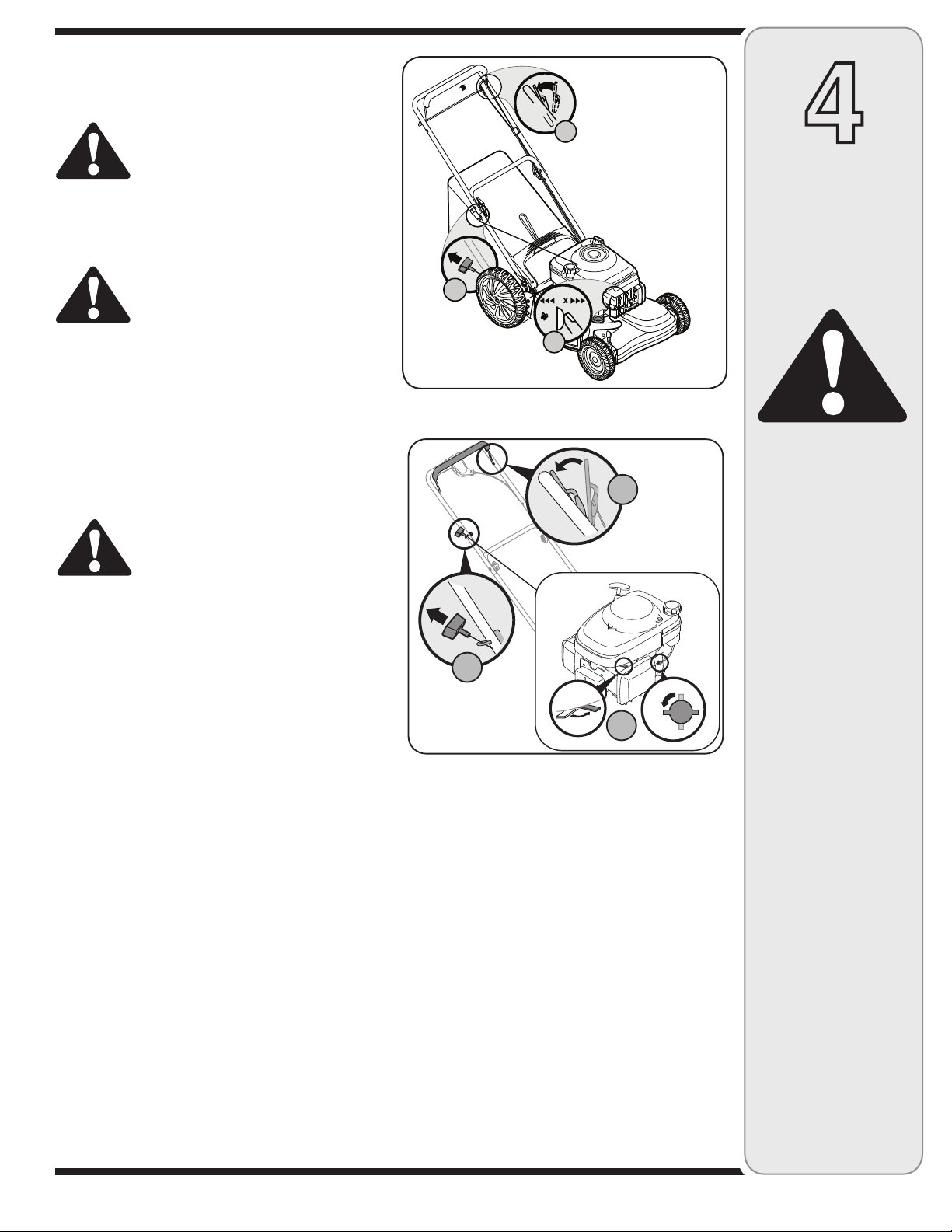 4