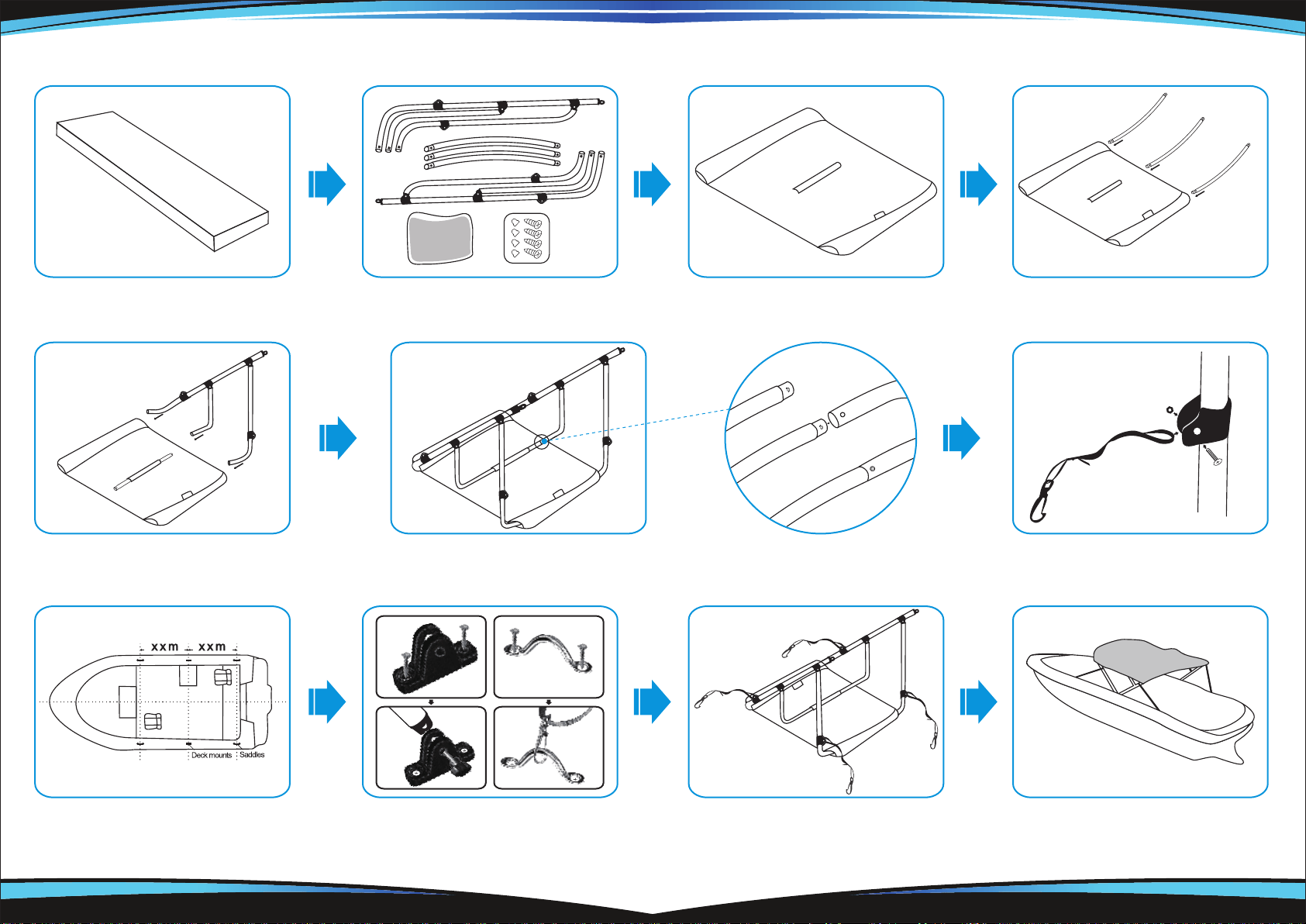 xxm xxm

Deck mounts Saddles