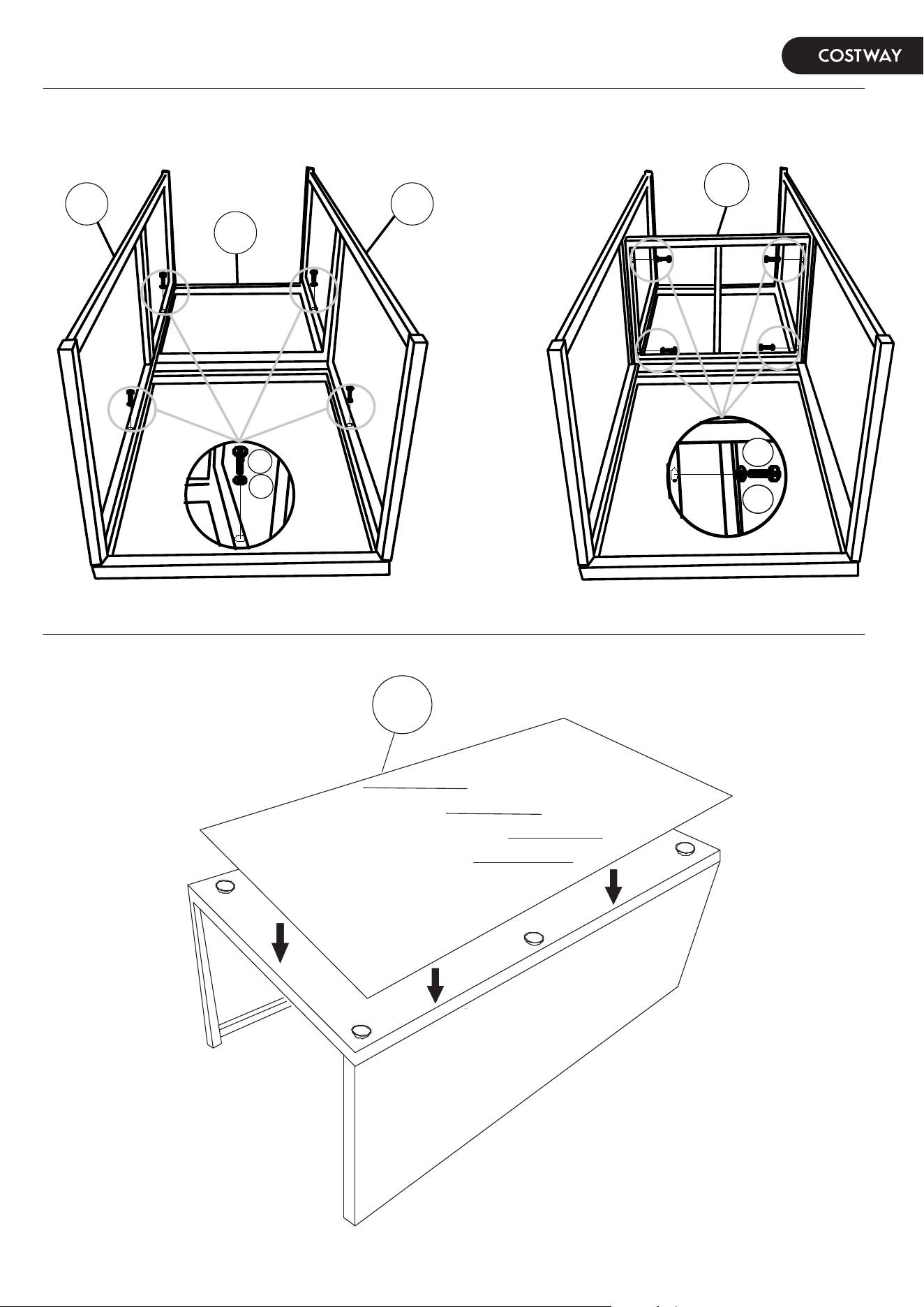 COSTWAY