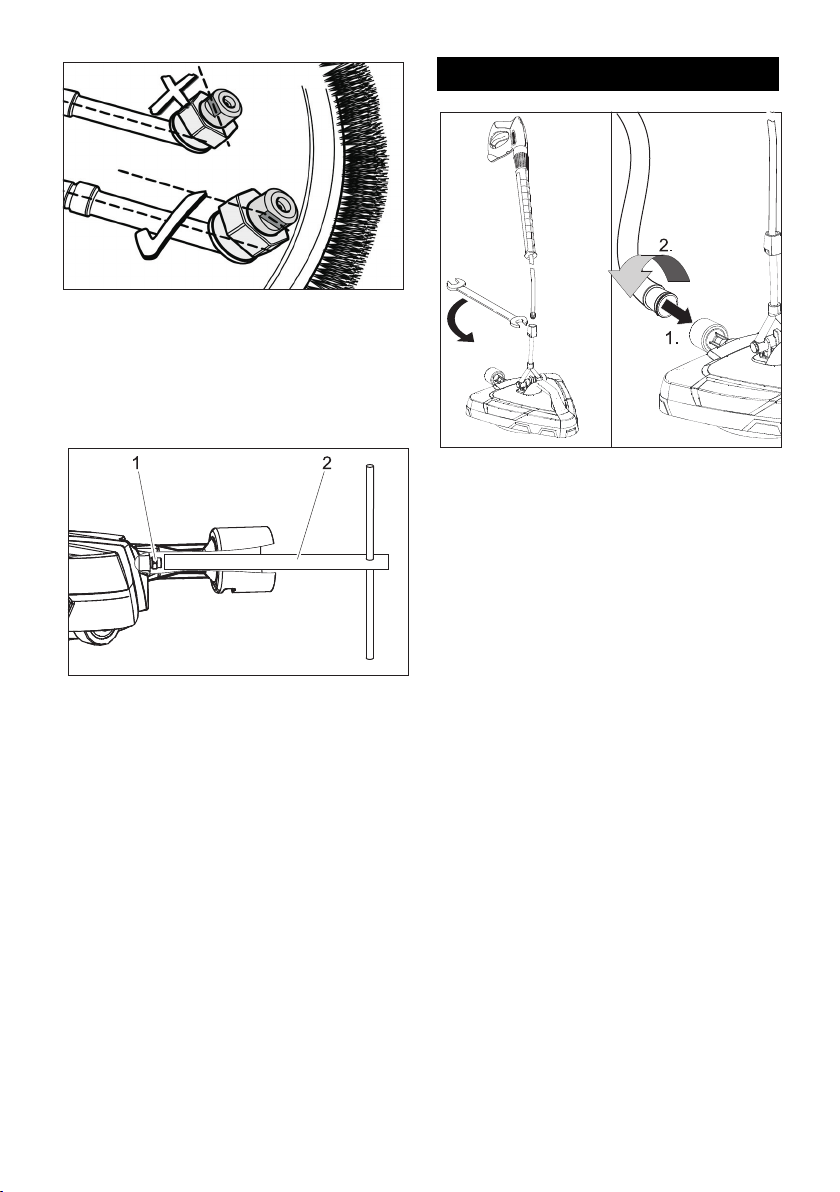 2.

1.

1

2