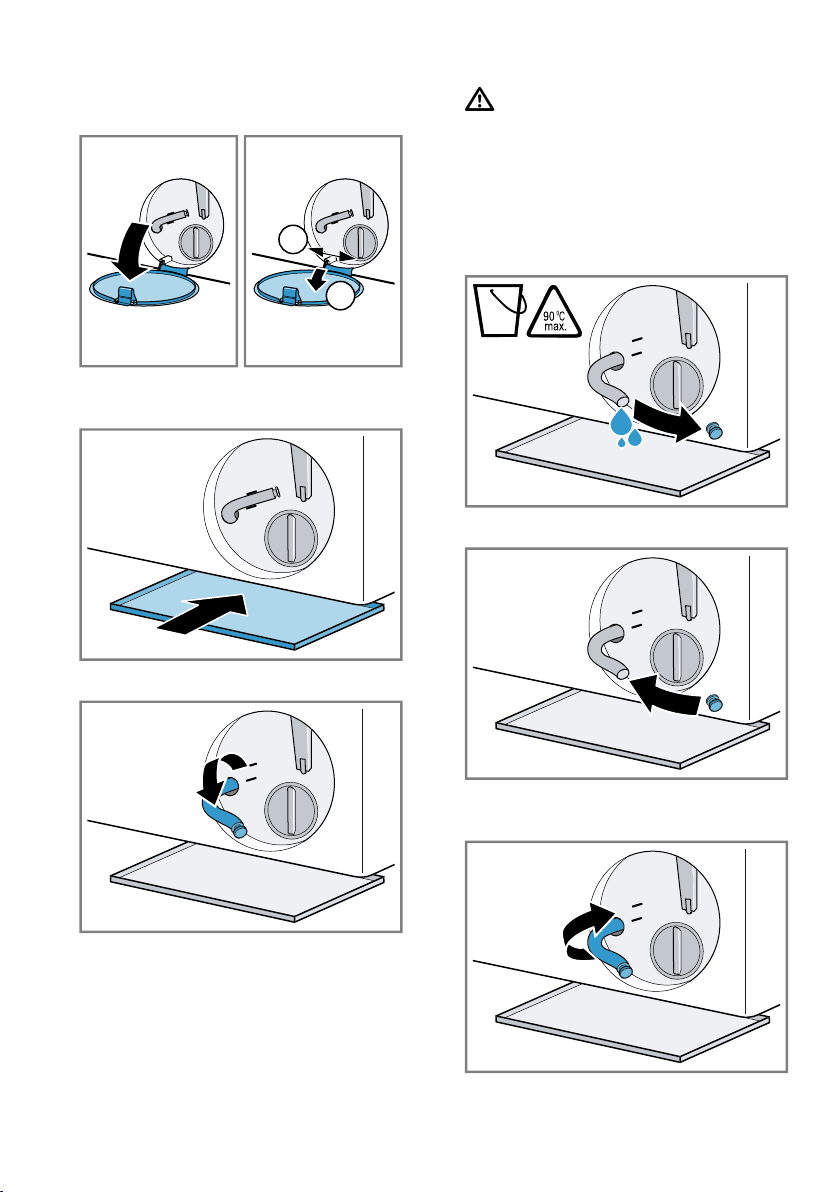 90 °C
max.