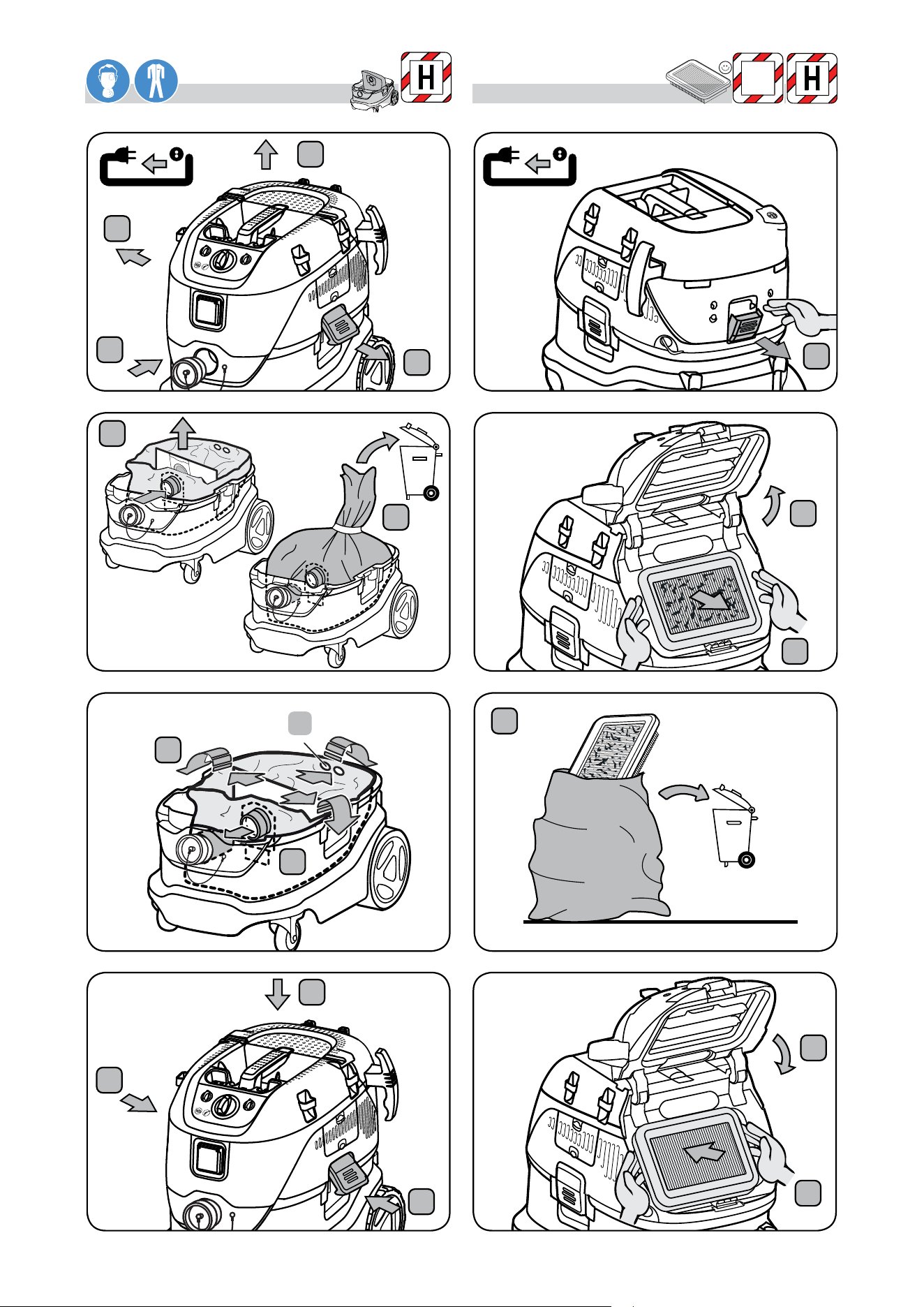 H

H