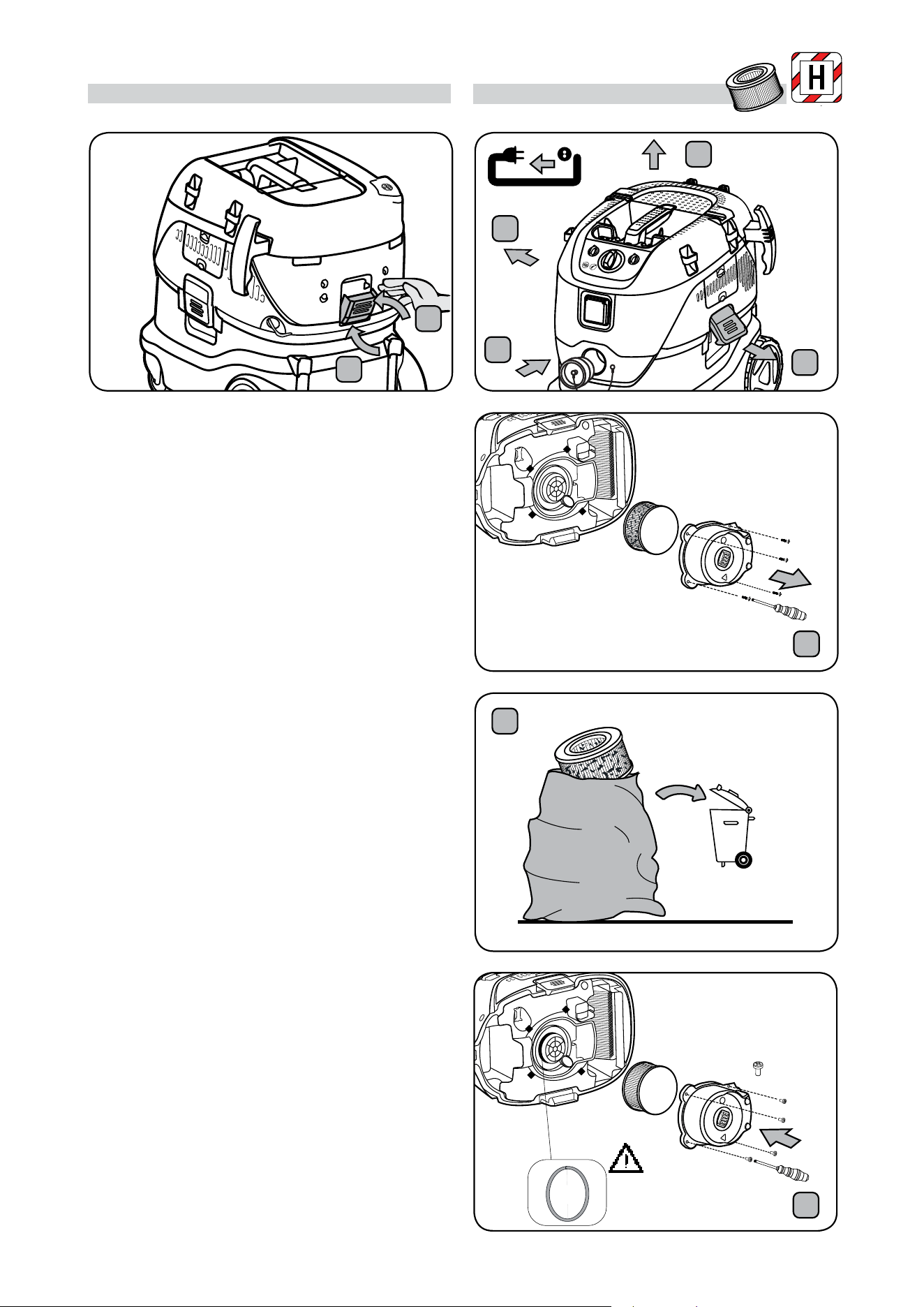 H