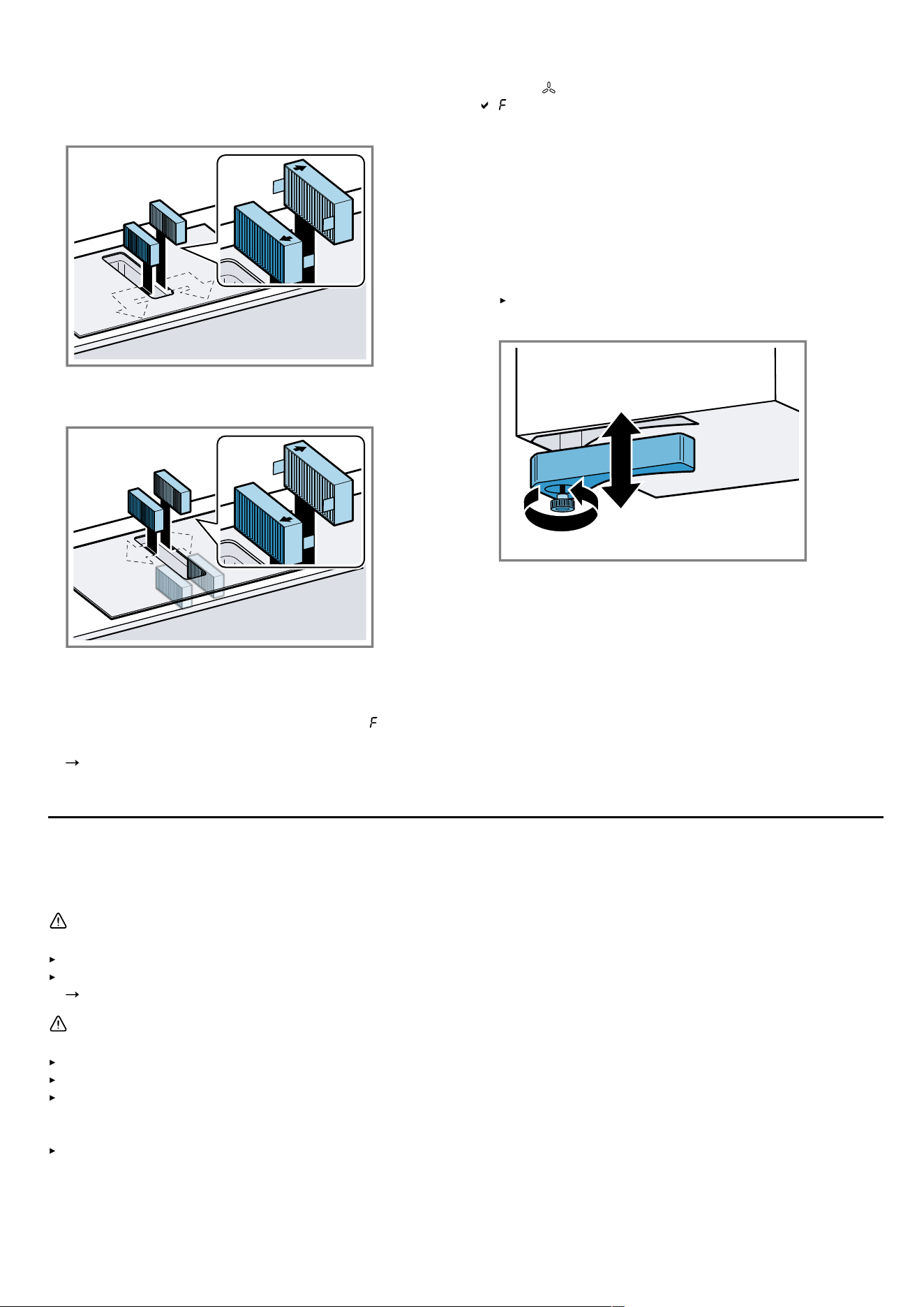 F

F