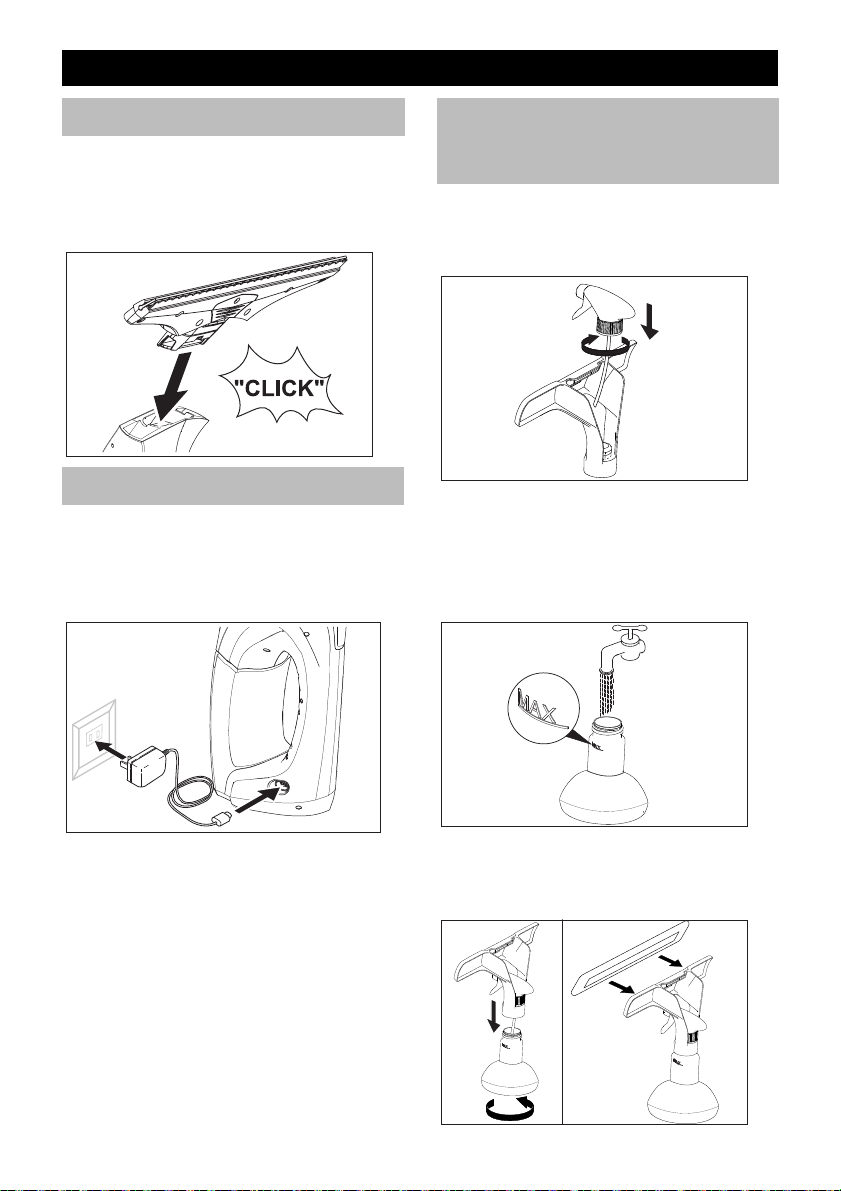 "CLICK"

MAX