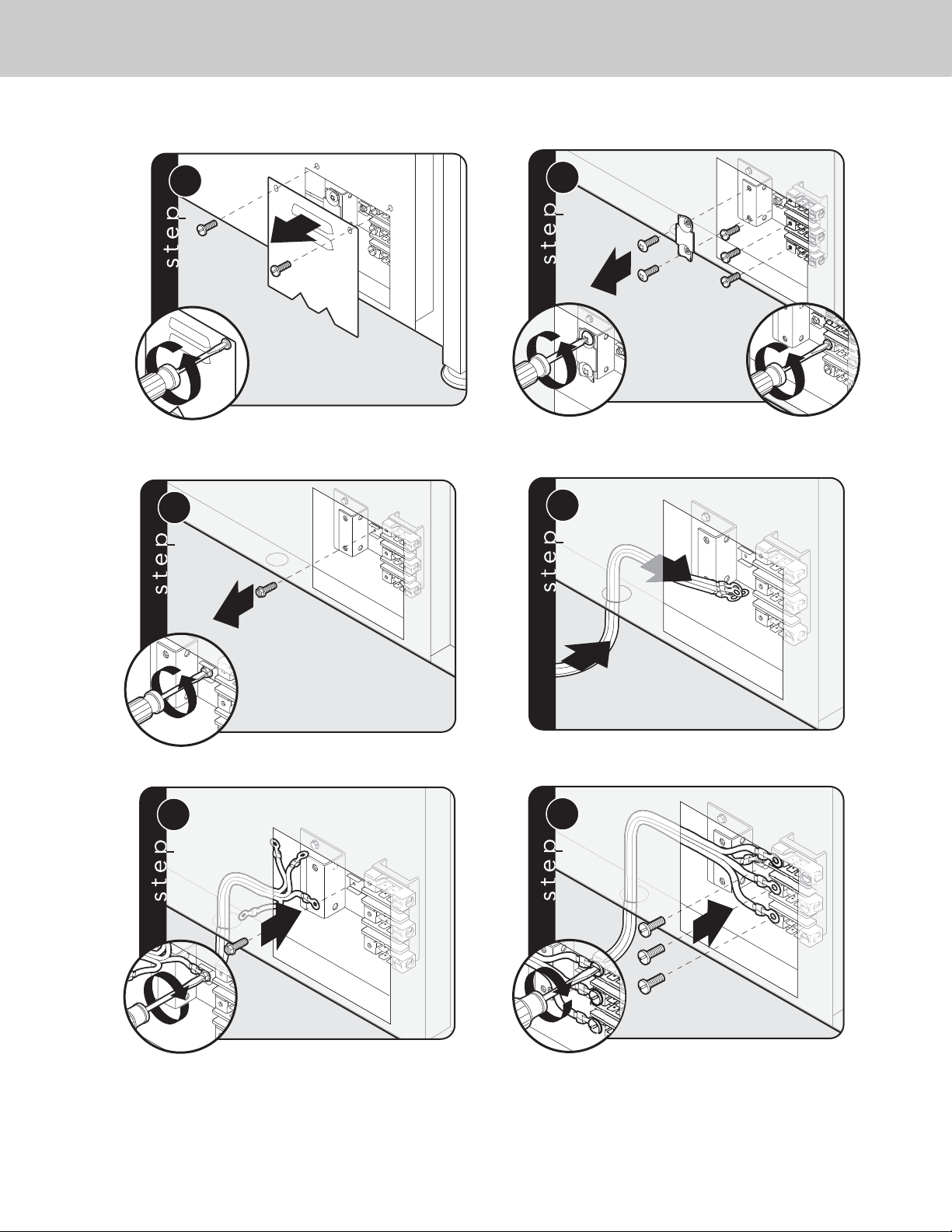 step

step

step

step

step

step