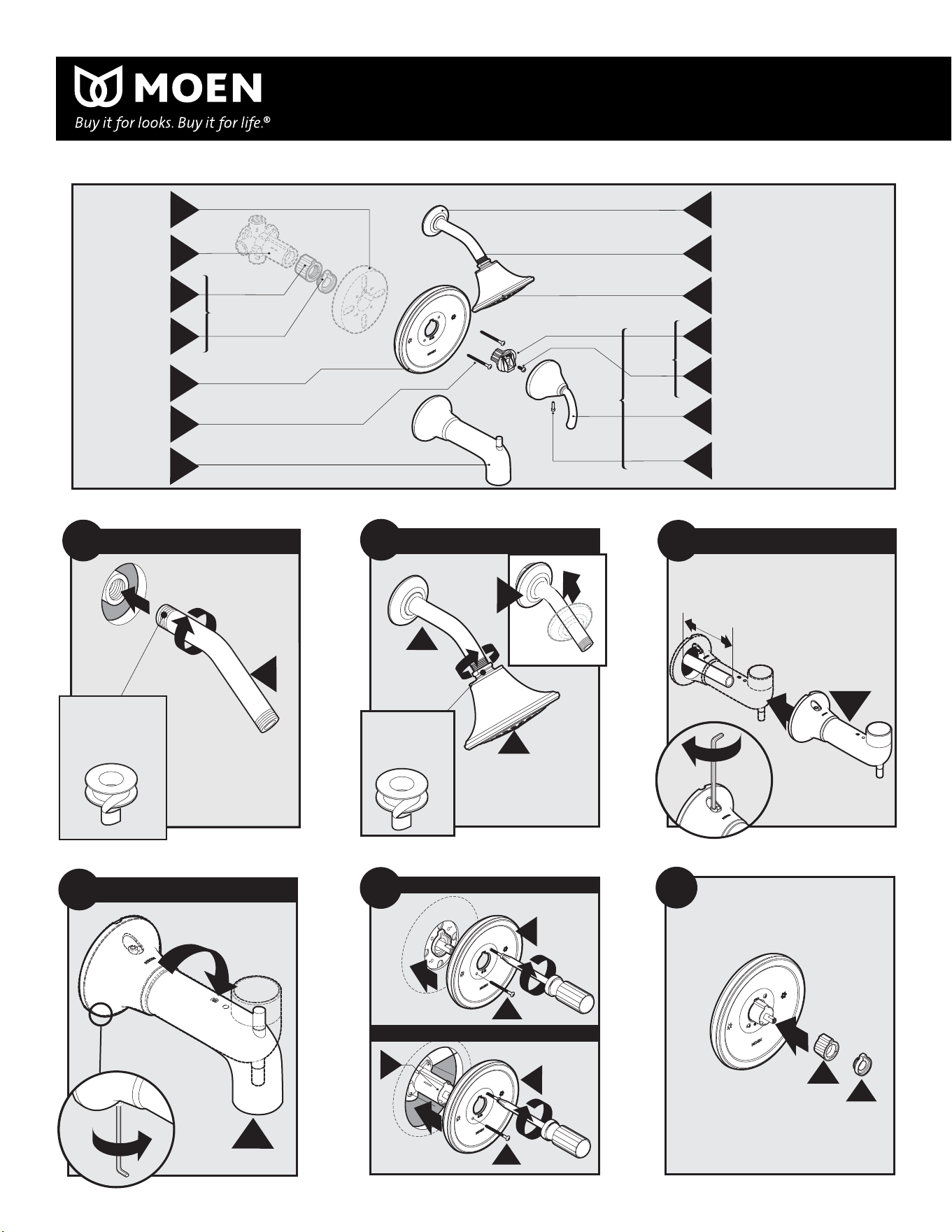 MOEN
Buy it for looks. Buy it for life.®