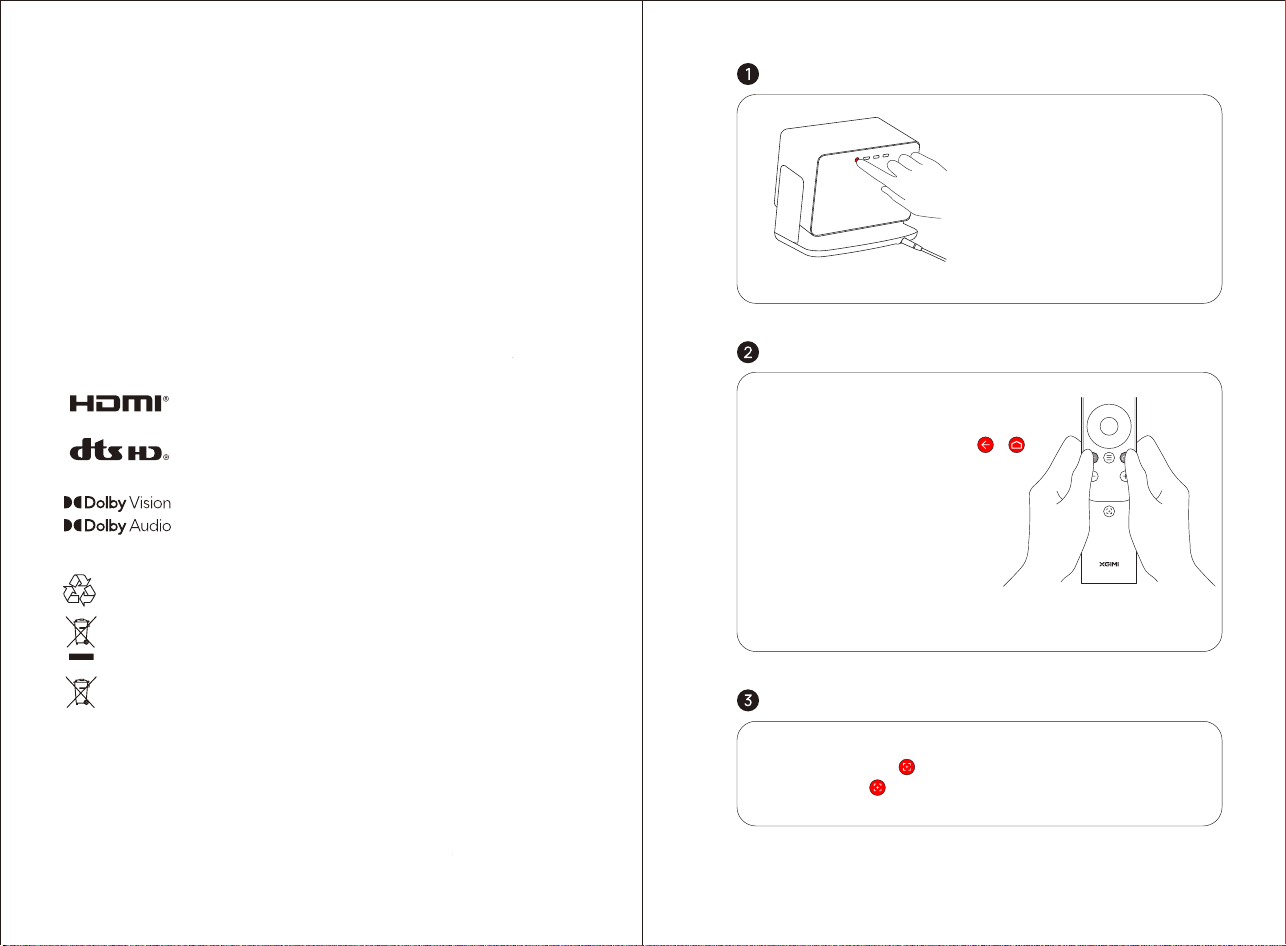 HDMI®

dts HD®

Dolby Vision
Dolby Audio

1

2

XGIMI

3