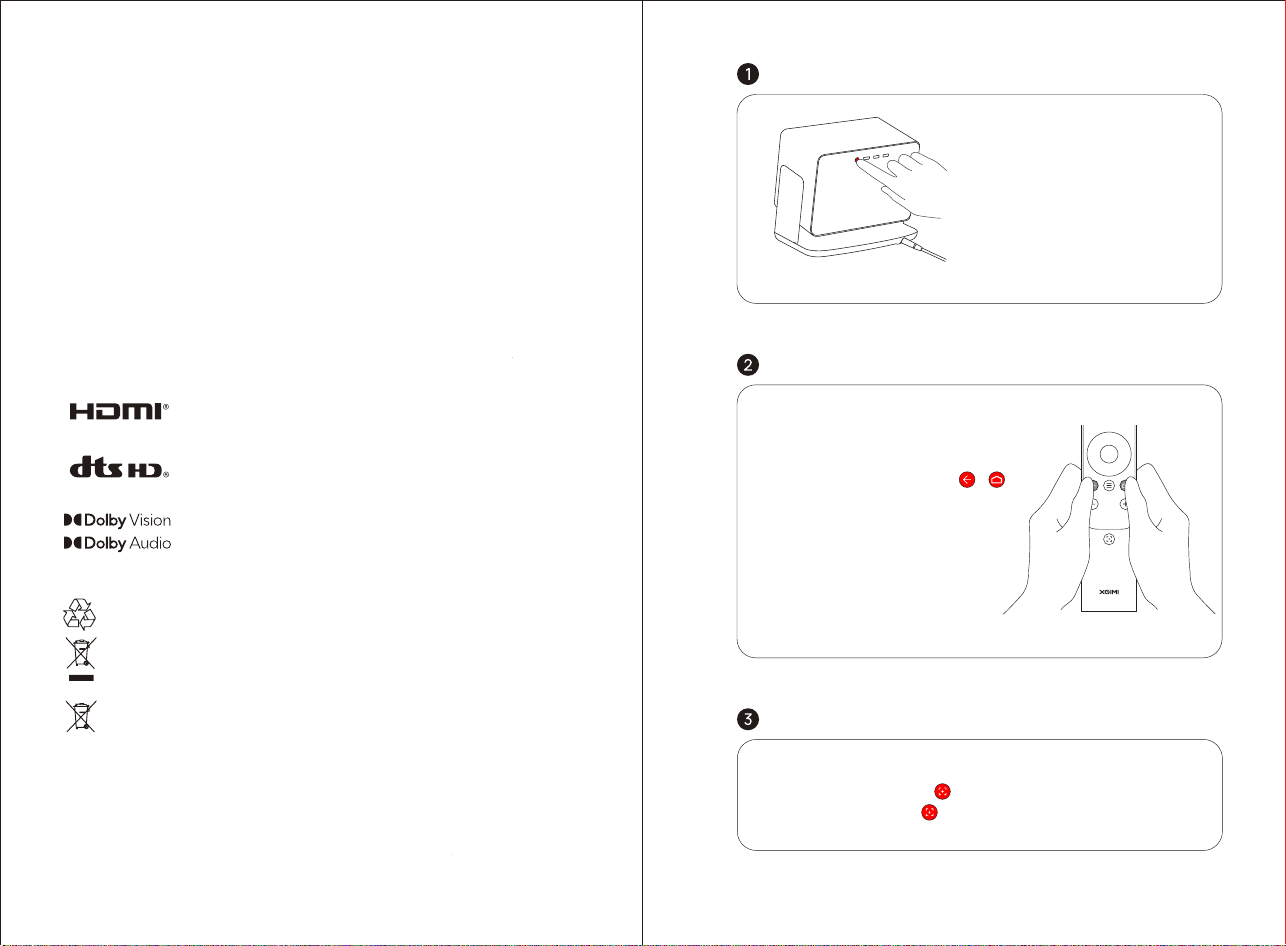 HDMI®

dts HD®

Dolby Vision
Dolby Audio

1

2

XGIMI

3