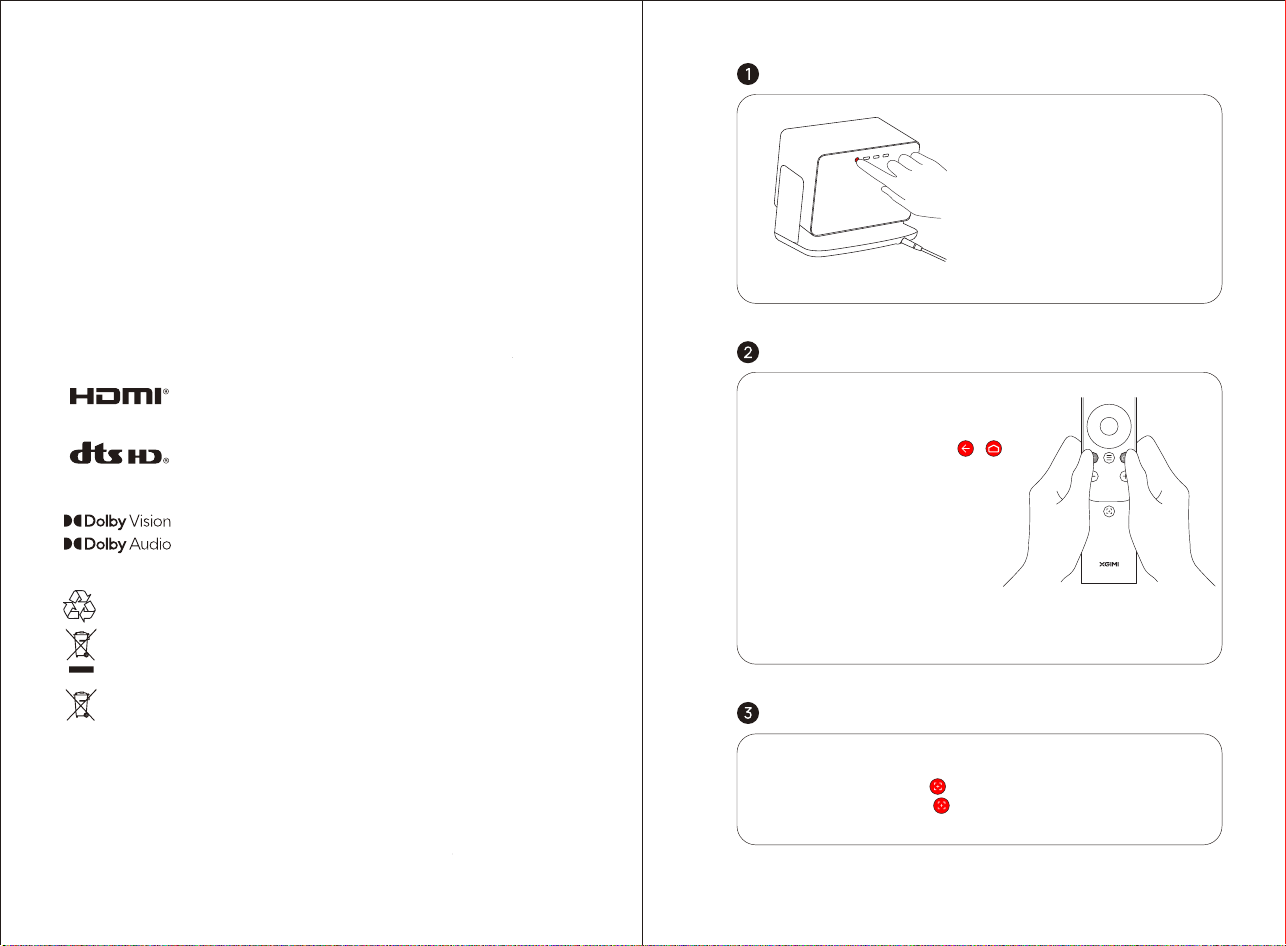 HDMI®

dts HD®

Dolby Vision
Dolby Audio

1

2

XGIMI

3