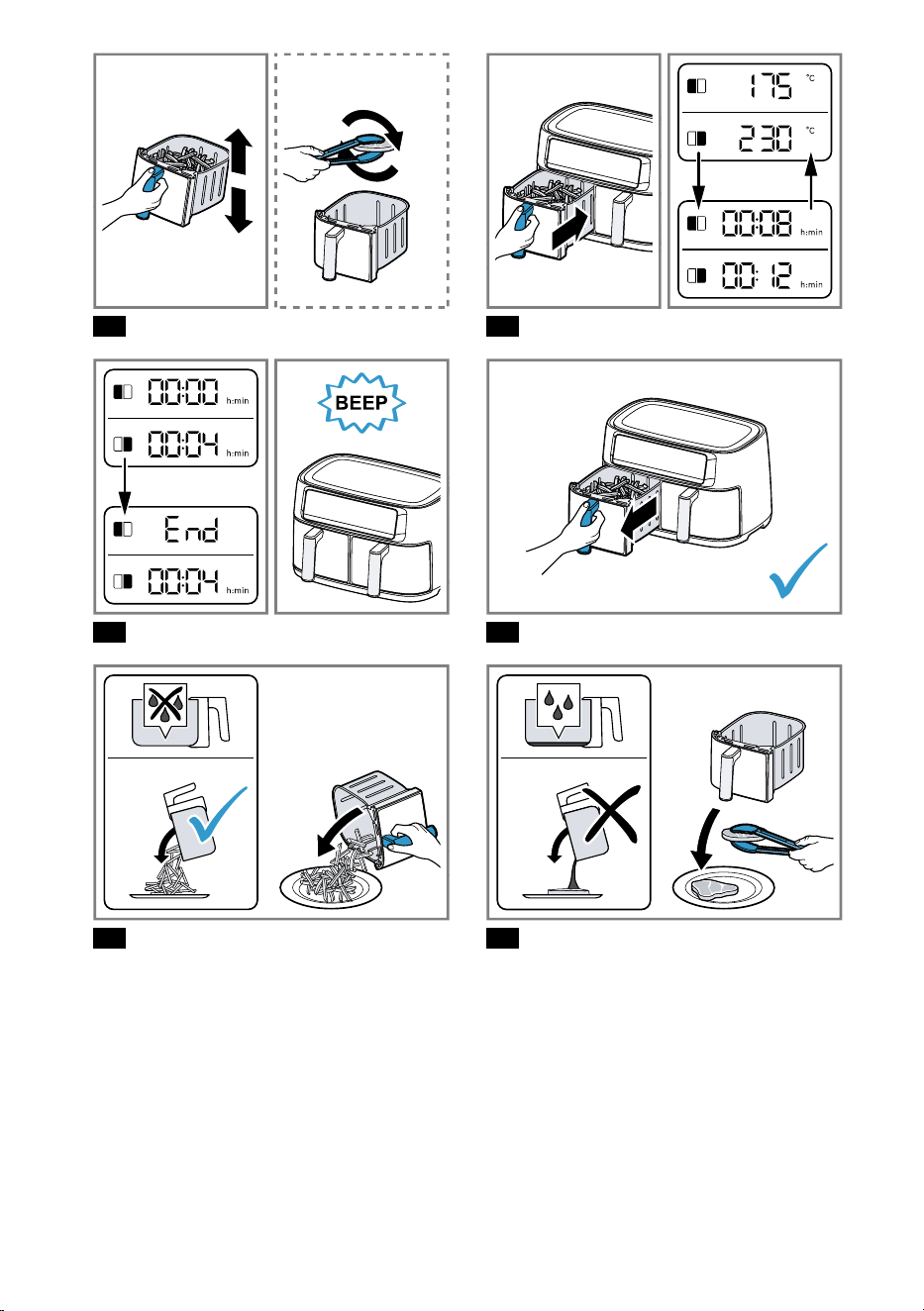 175 °C
230 °C
00:08 h:min
00:12 h:min

00:00 h:min
00:04 h:min
End
00:04 h:min

BEEP