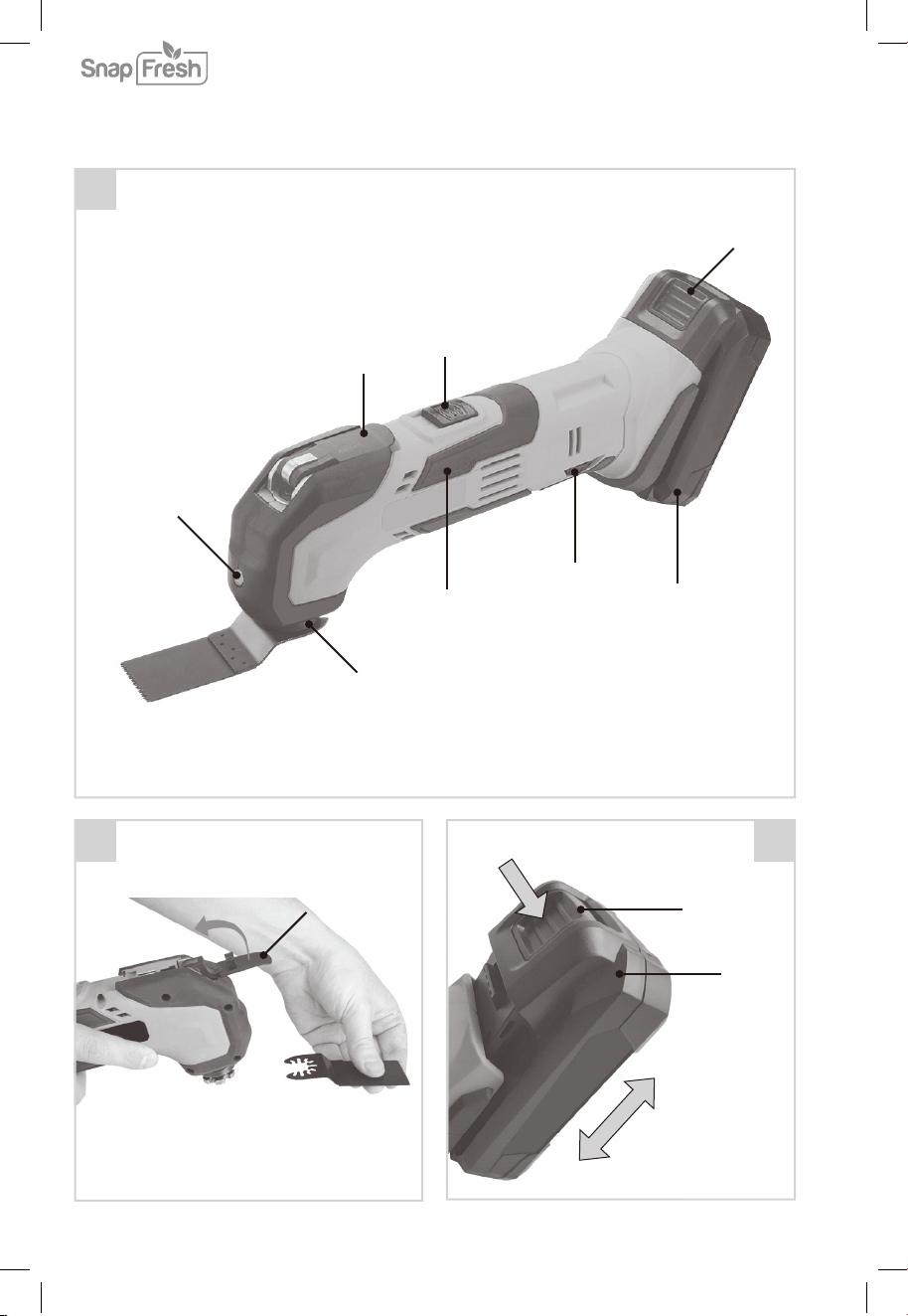 Snap Fresh