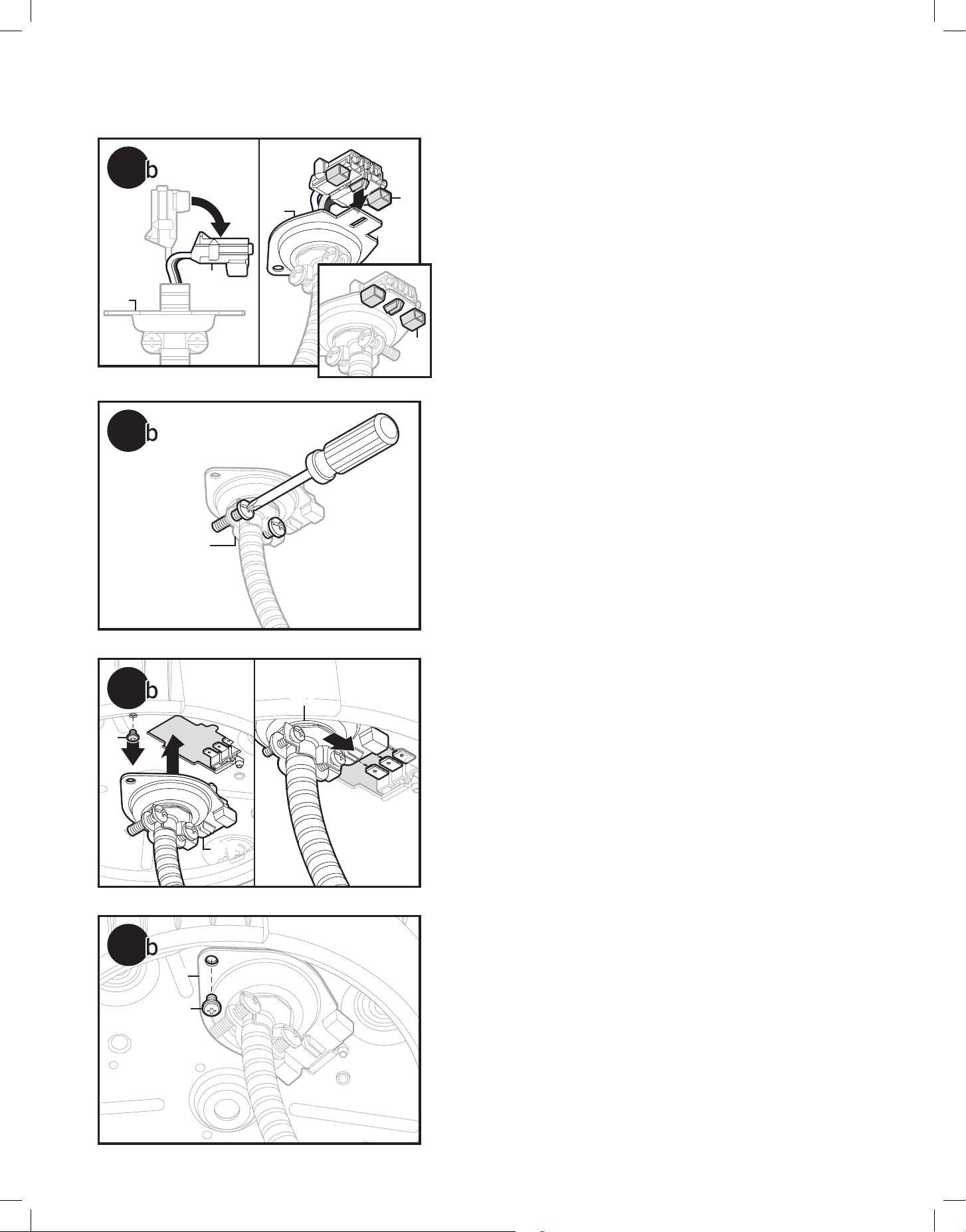 b

b

b

b