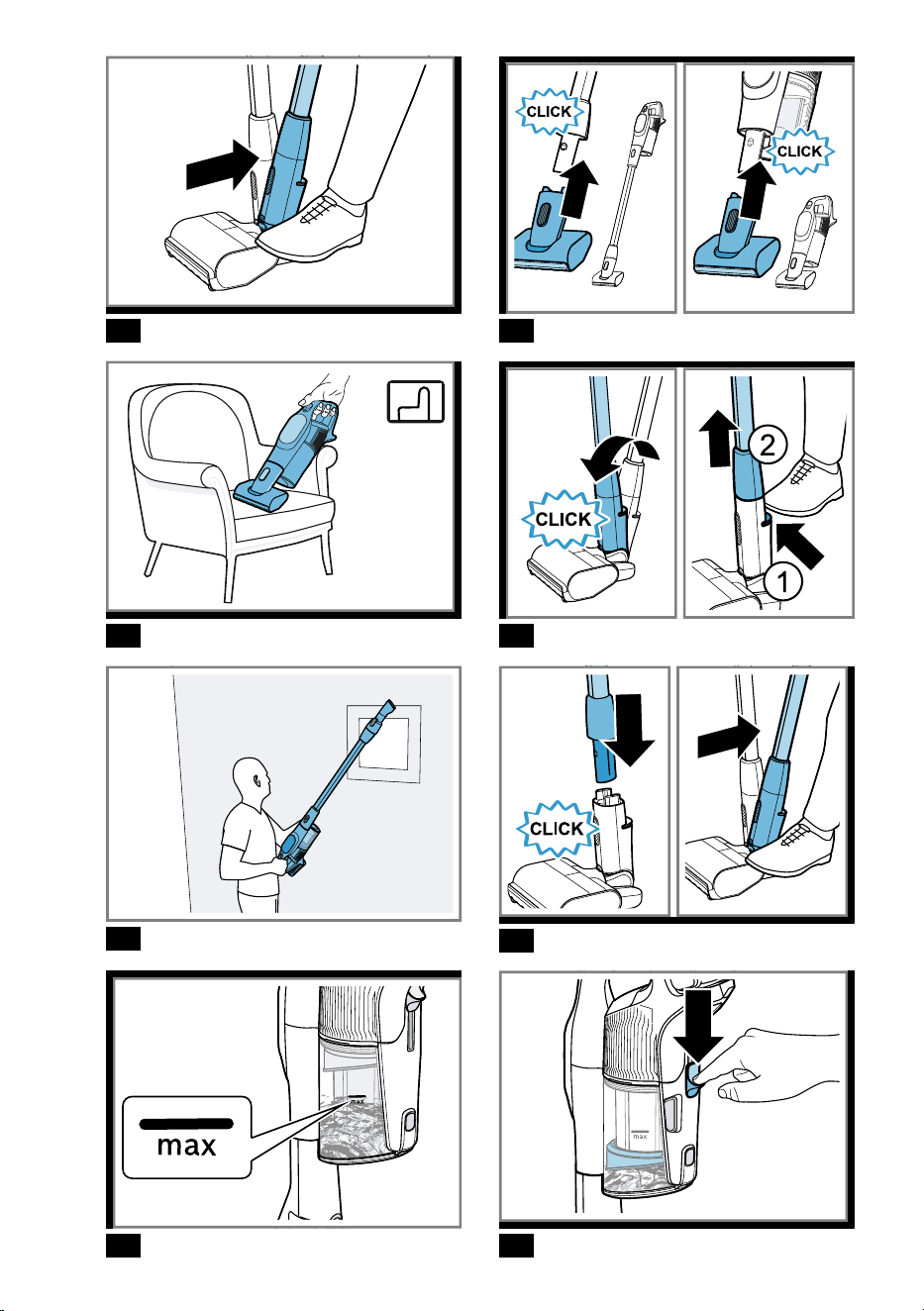 CLICK

CLICK

CLICK

2

1

CLICK

max

max

max