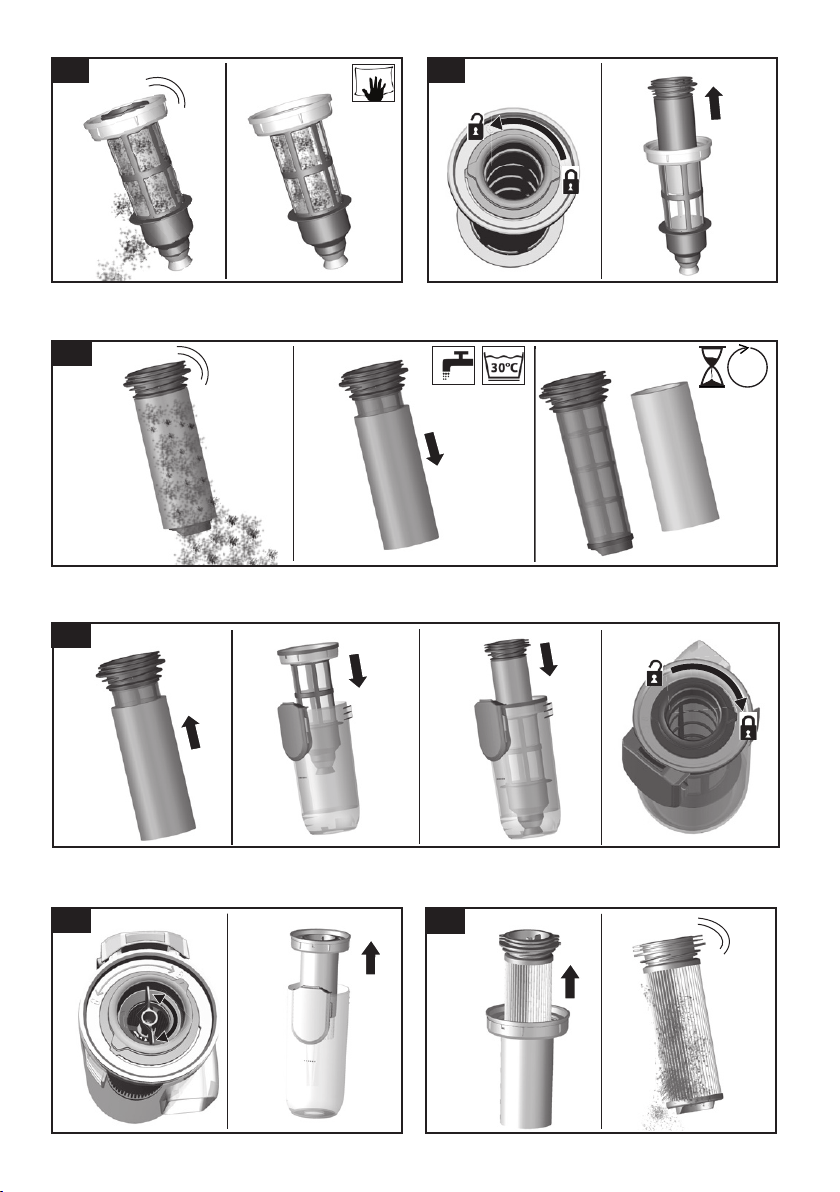 30°C