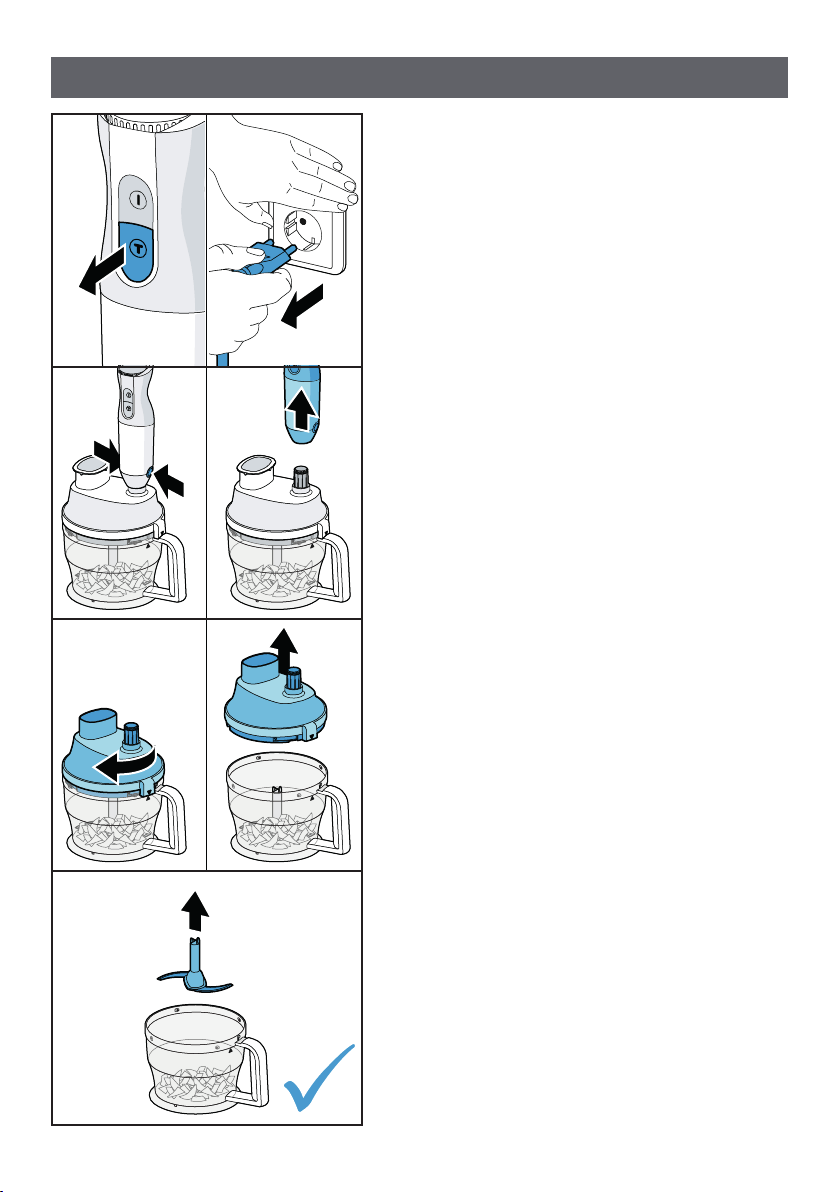 I

T