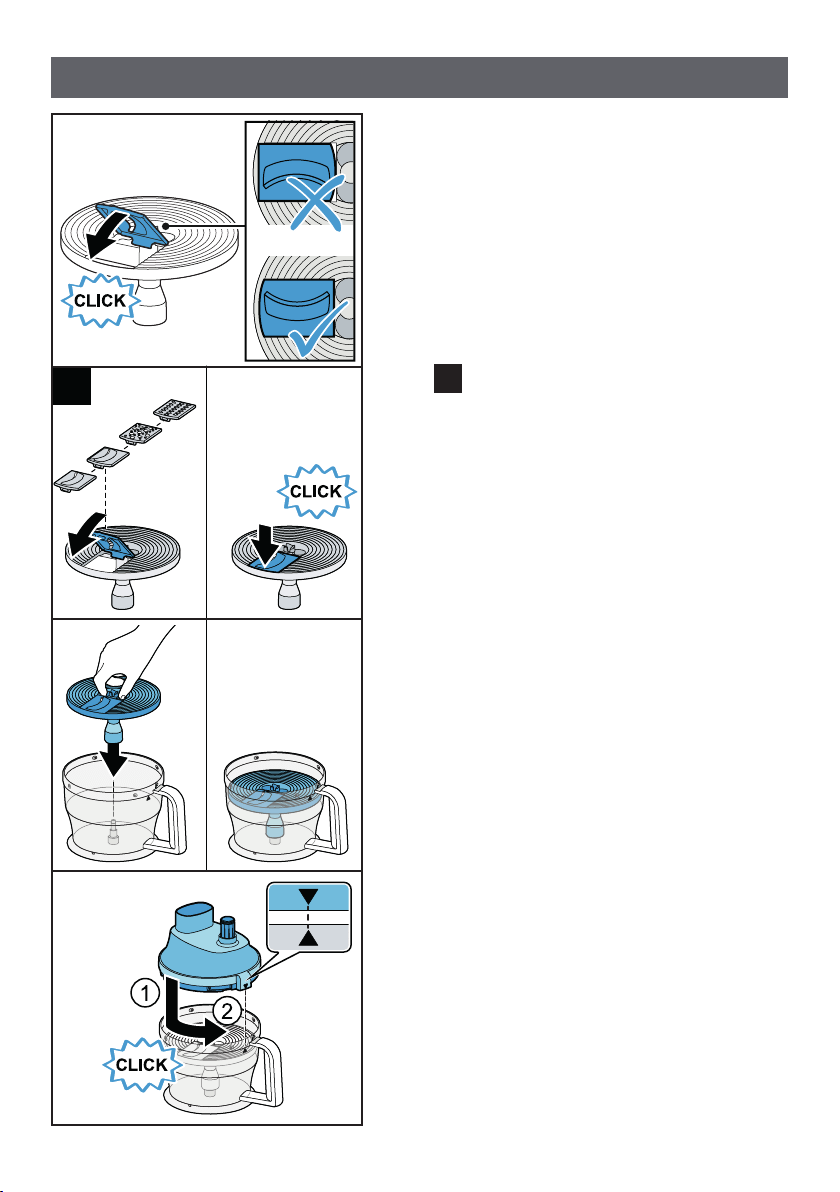 CLICK

CLICK

①

②

CLICK