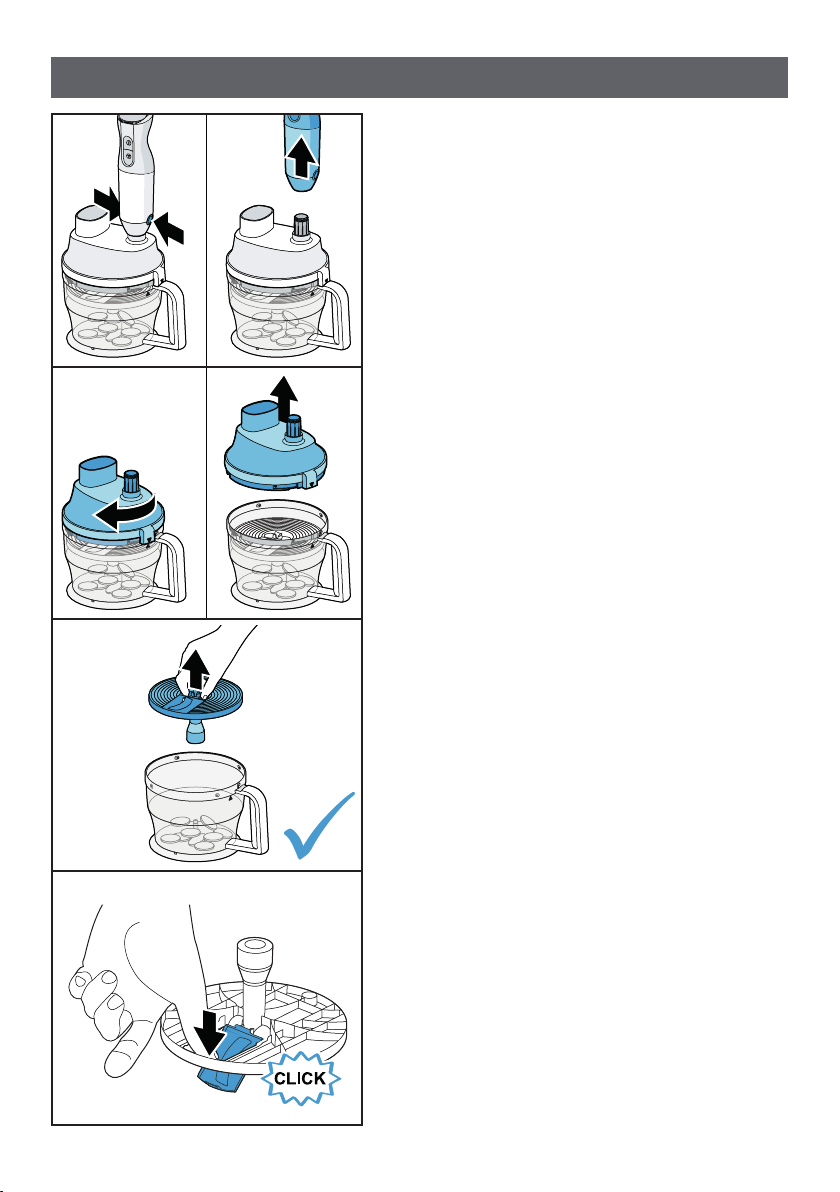 CLICK