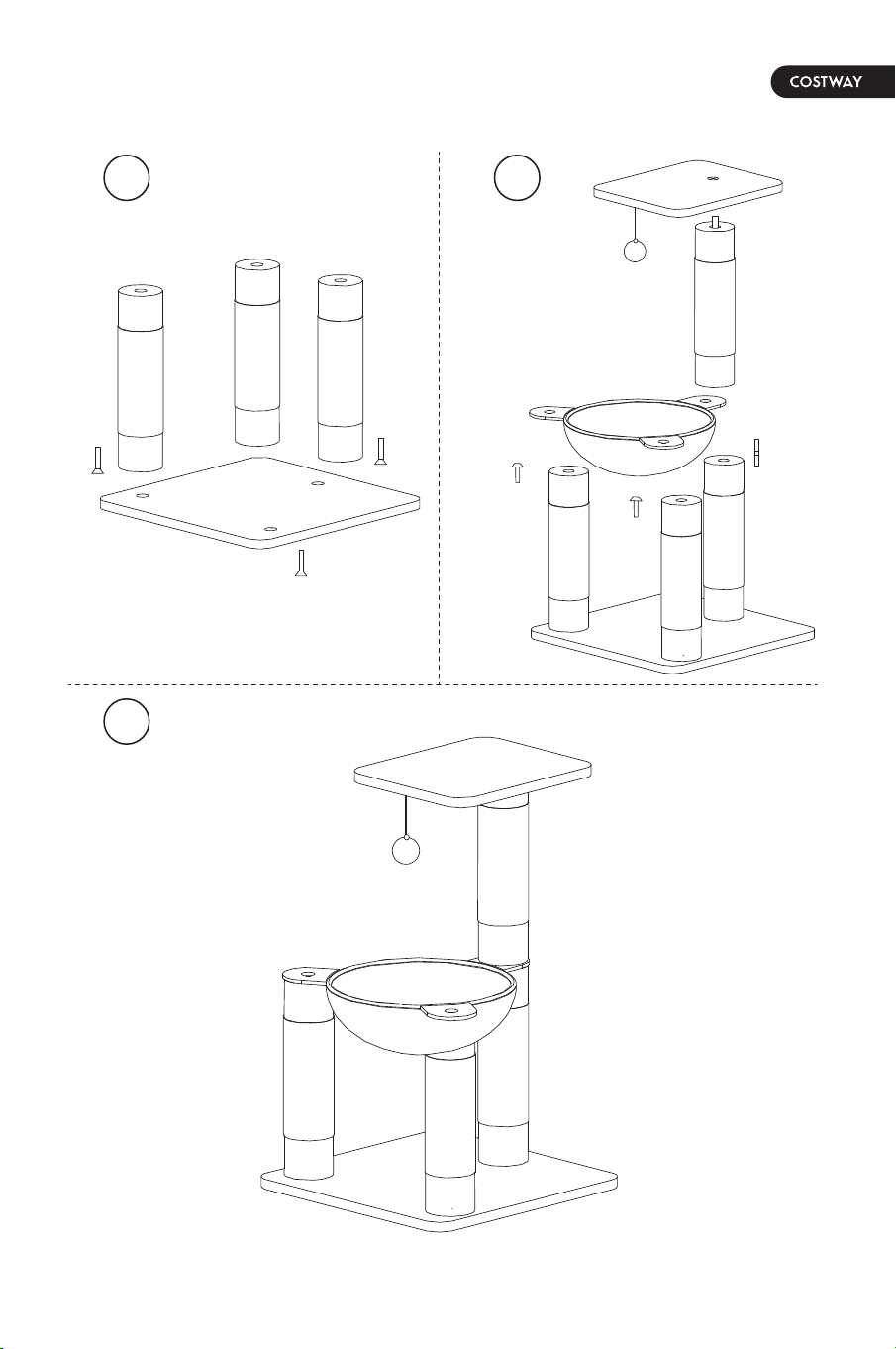 COSTWAY