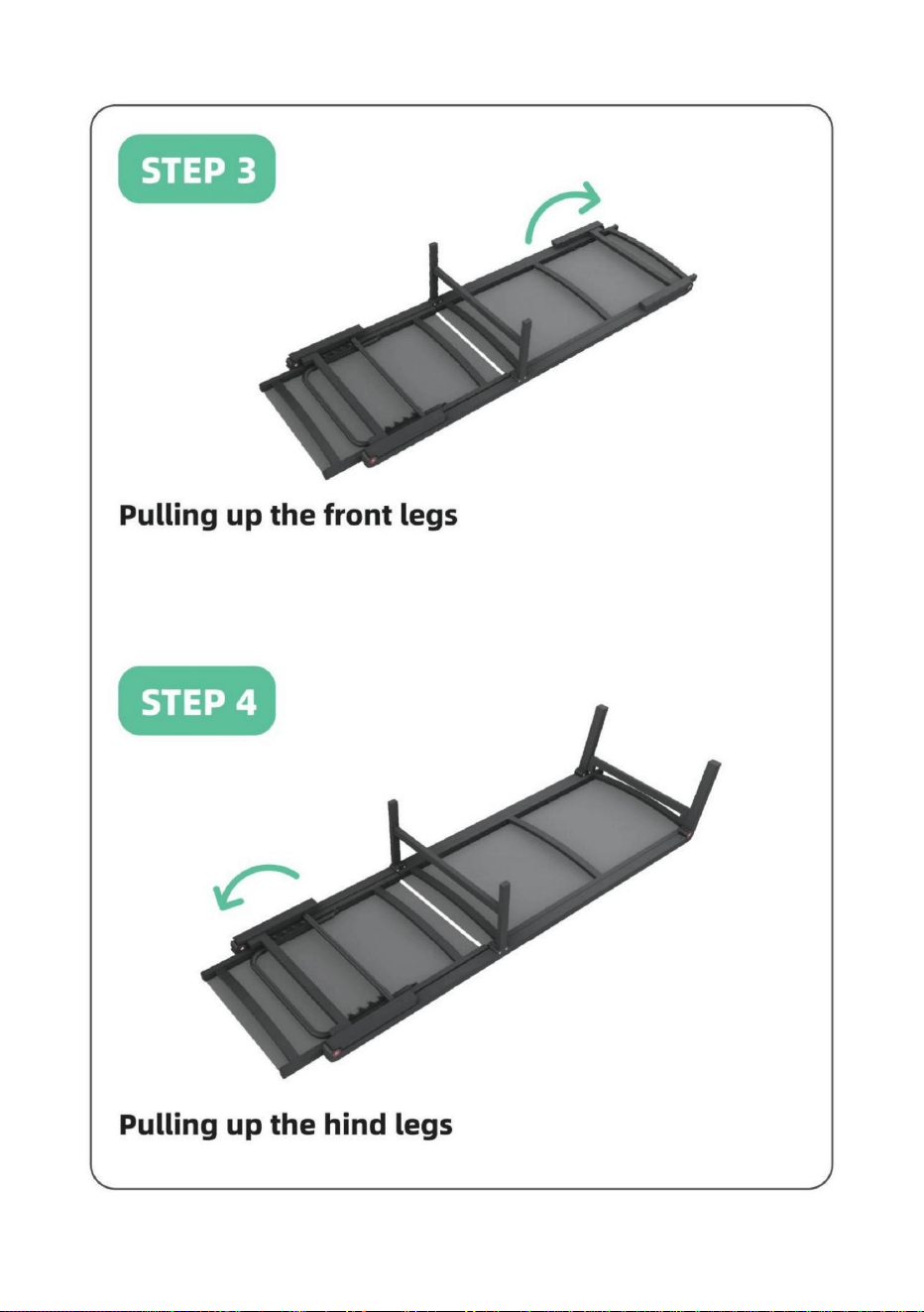 STEP 3

Pulling up the front legs

STEP 4

Pulling up the hind legs