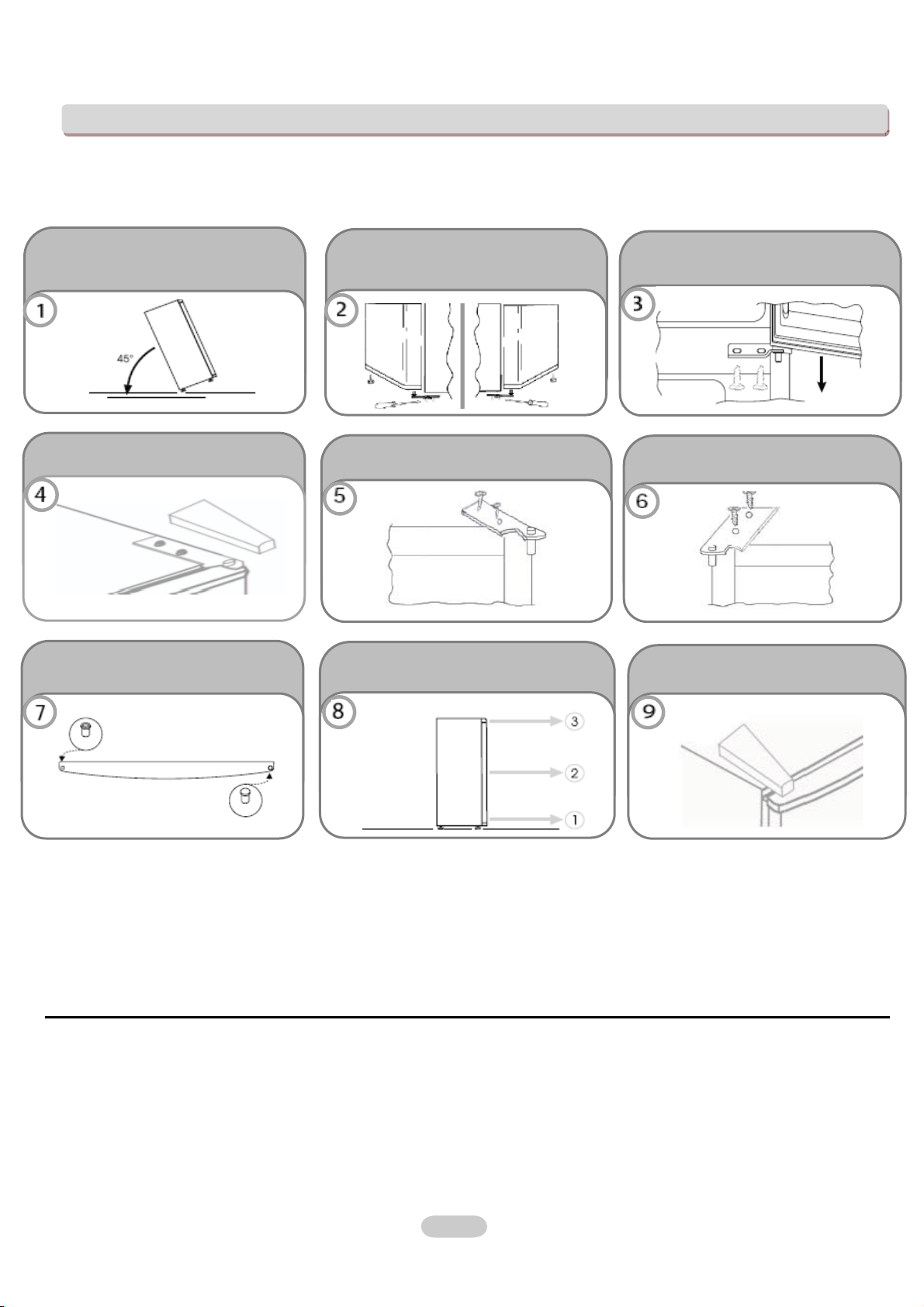 1
45°

2

3

4

5

6

7

8
3
2
1

9